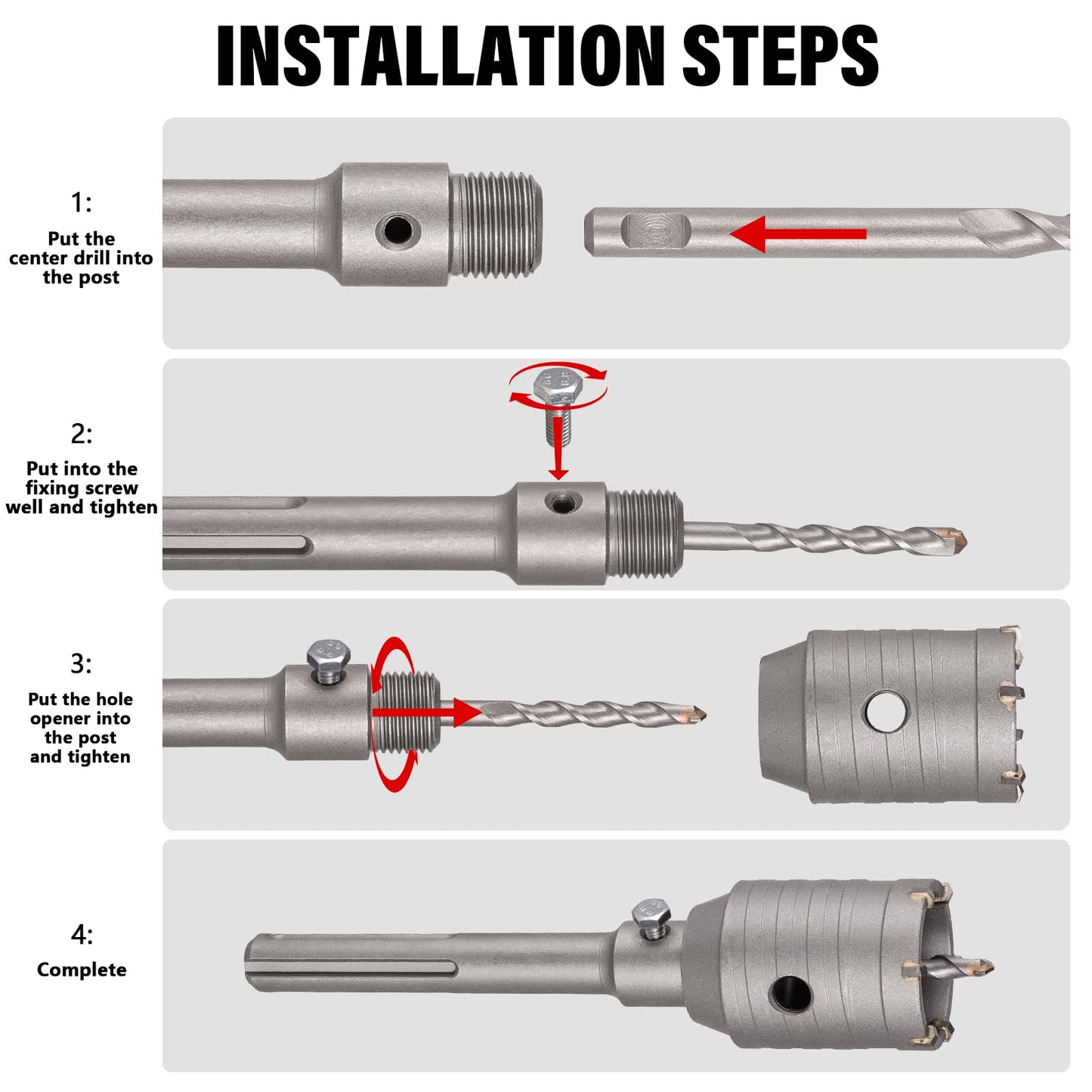 INSTALLATION STEPS

1:
Put the center drill into the post

2:
Put into the fixing screw well and tighten

3:
Put the hole opener into the post and tighten

4:
Complete