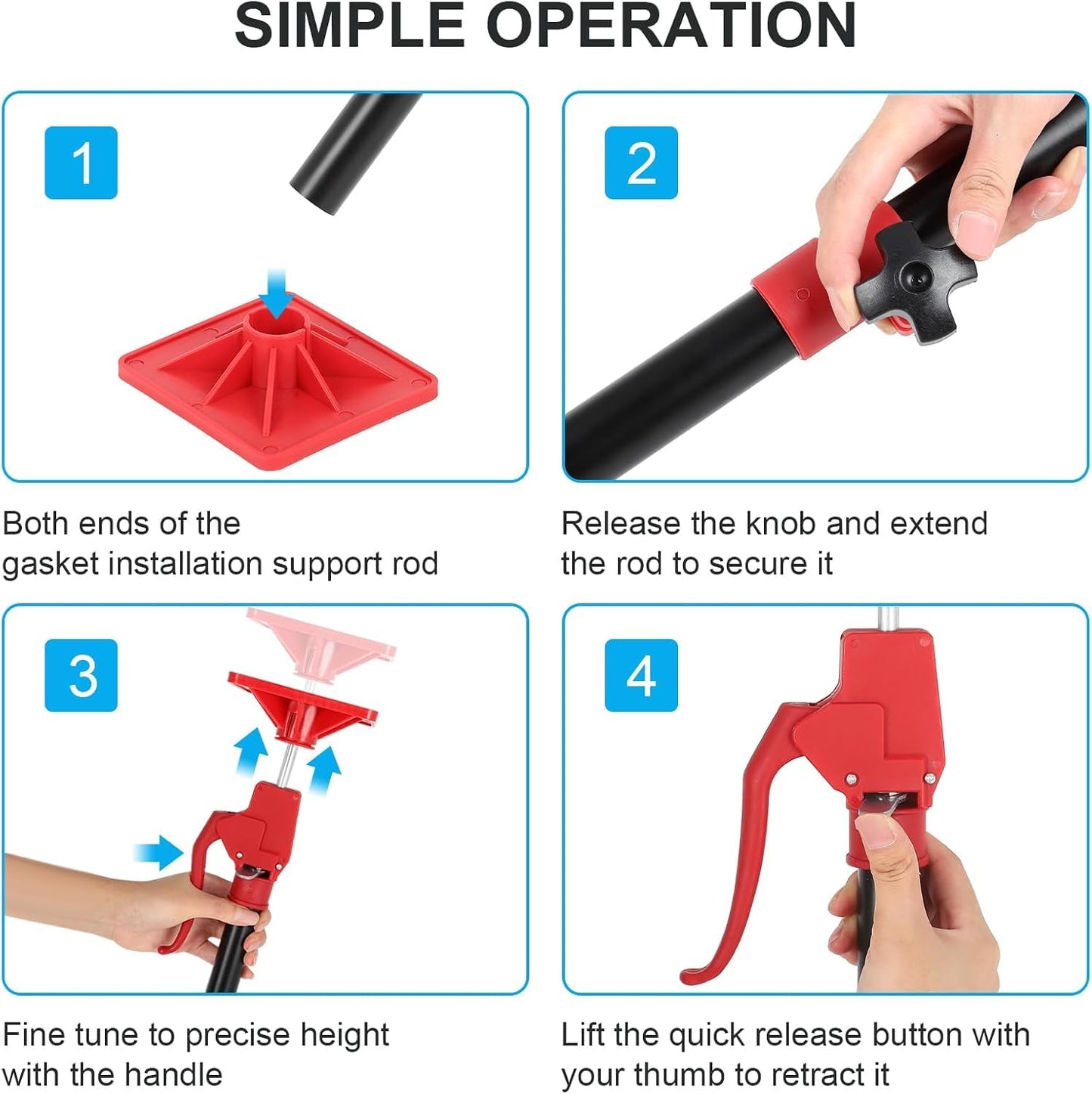 SIMPLE OPERATION

1

Both ends of the gasket installation support rod

2

Release the knob and extend the rod to secure it

3

Fine tune to precise height with the handle

4

Lift the quick release button with your thumb to retract it