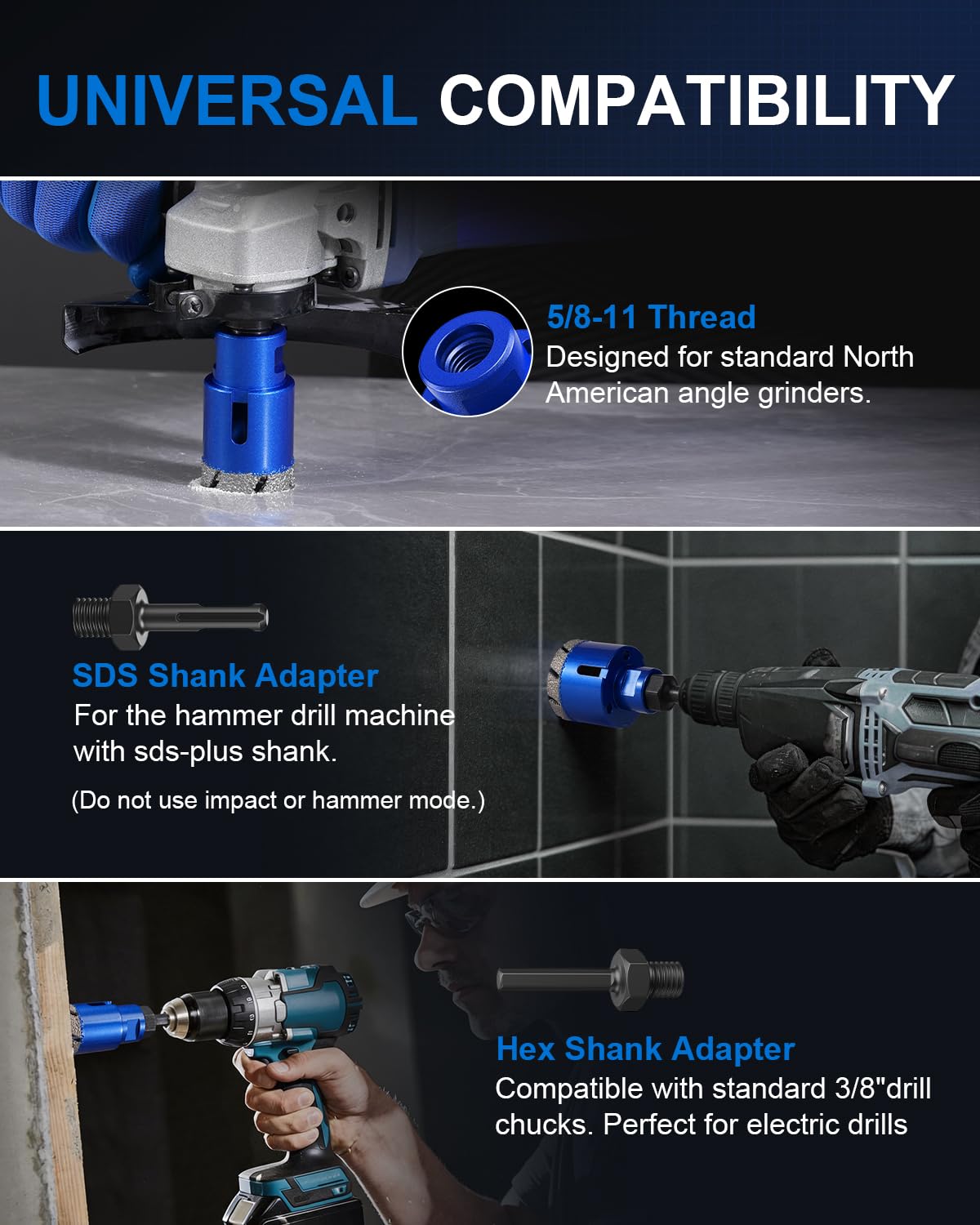 UNIVERSAL COMPATIBILITY

5/8-11 Thread
Designed for standard North American angle grinders.

SDS Shank Adapter
For the hammer drill machine with sds-plus shank.

(Do not use impact or hammer mode.)

Hex Shank Adapter
Compatible with standard 3/8"drill chucks. Perfect for electric drills