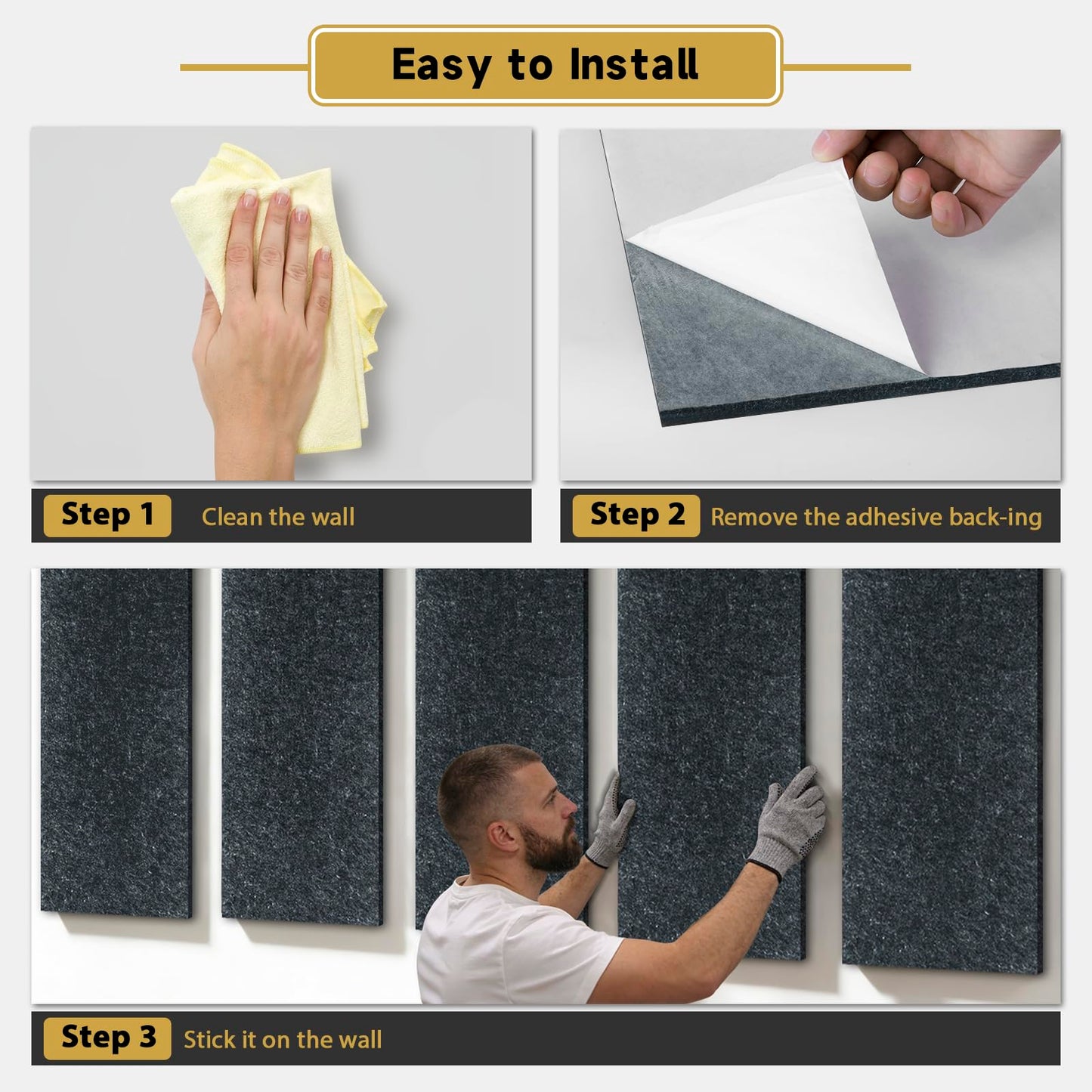 Easy to Install

Step 1 Clean the wall

Step 2 Remove the adhesive back-ing

Step 3 Stick it on the wall