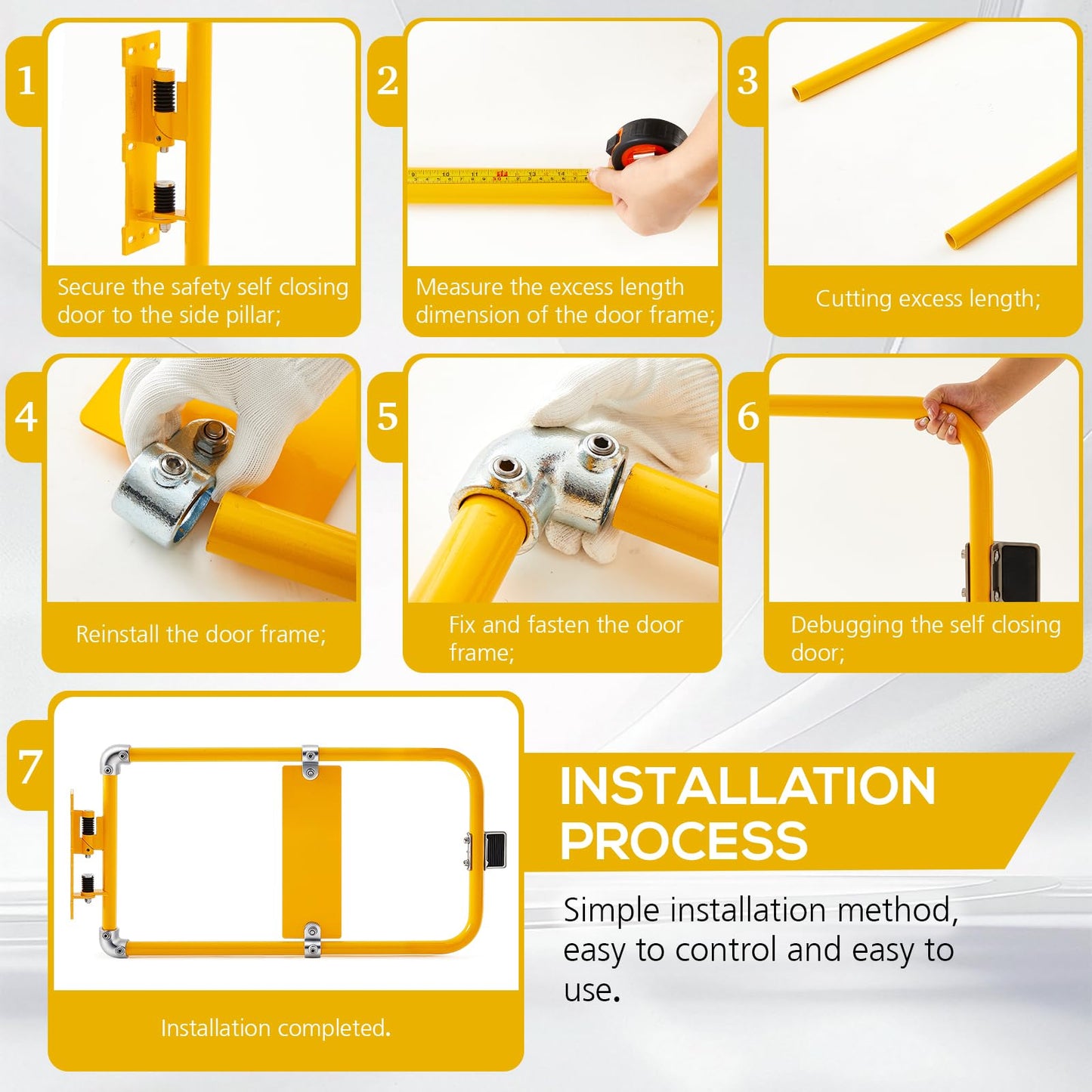 1
Secure the safety self closing door to the side pillar;

2
Measure the excess length dimension of the door frame;

3
Cutting excess length;

4
Reinstall the door frame;

5
Fix and fasten the door frame;

6
Debugging the self closing door;

7
Installation completed.

INSTALLATION PROCESS

Simple installation method, easy to control and easy to use.