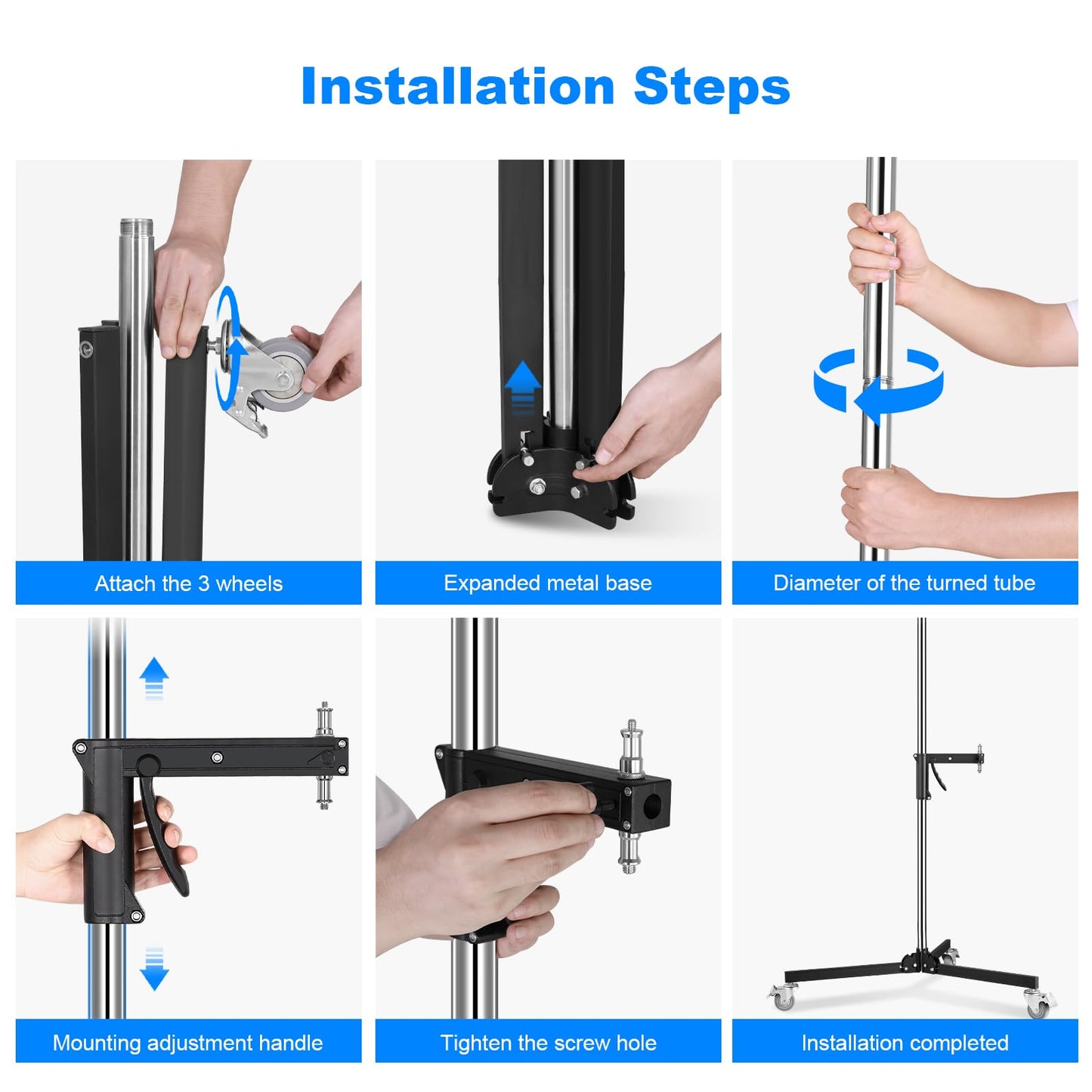 Installation Steps

Attach the 3 wheels

Expanded metal base

Diameter of the turned tube

Mounting adjustment handle

Tighten the screw hole

Installation completed