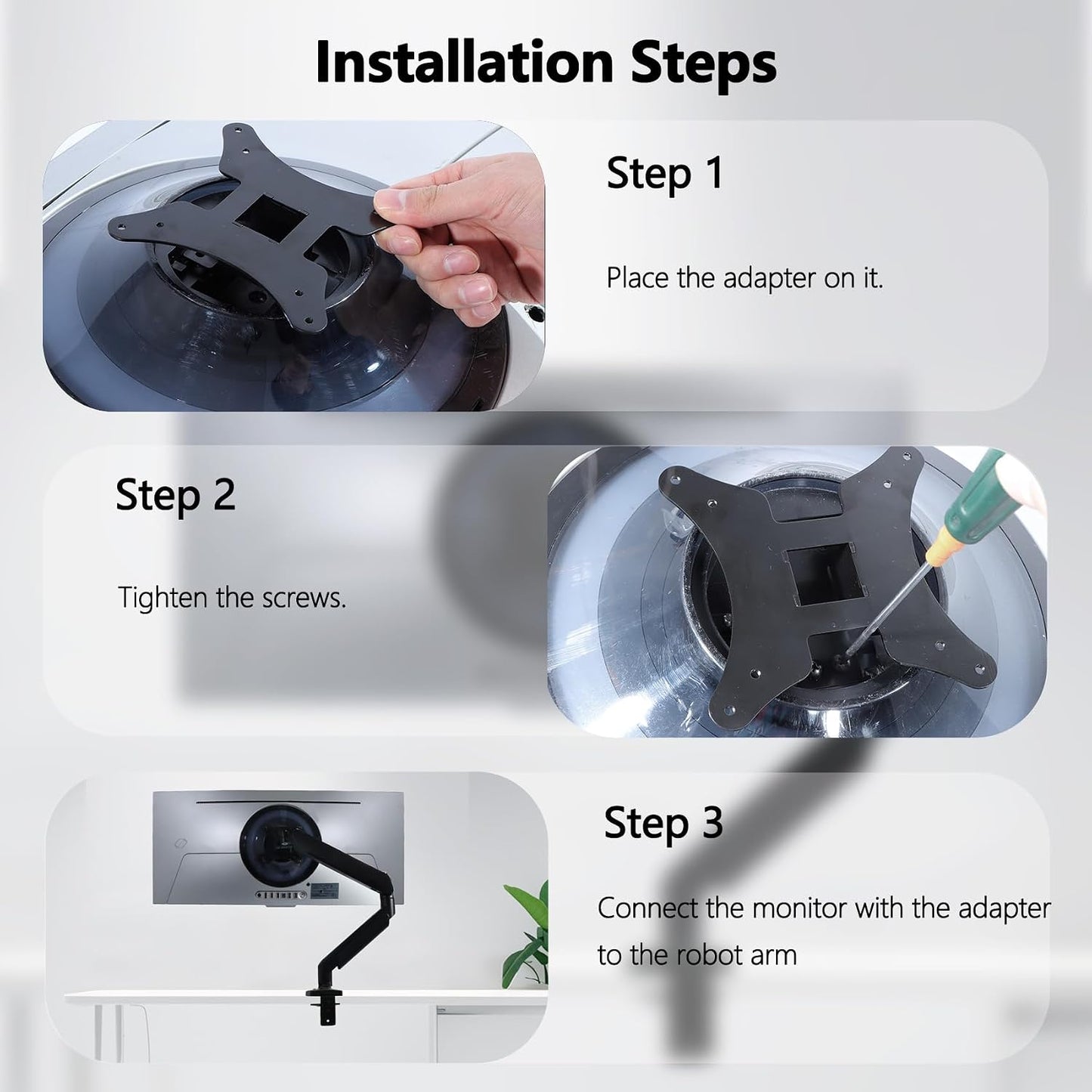 Installation Steps

Step 1

Place the adapter on it.

Step 2

Tighten the screws.

Step 3

Connect the monitor with the adapter to the robot arm