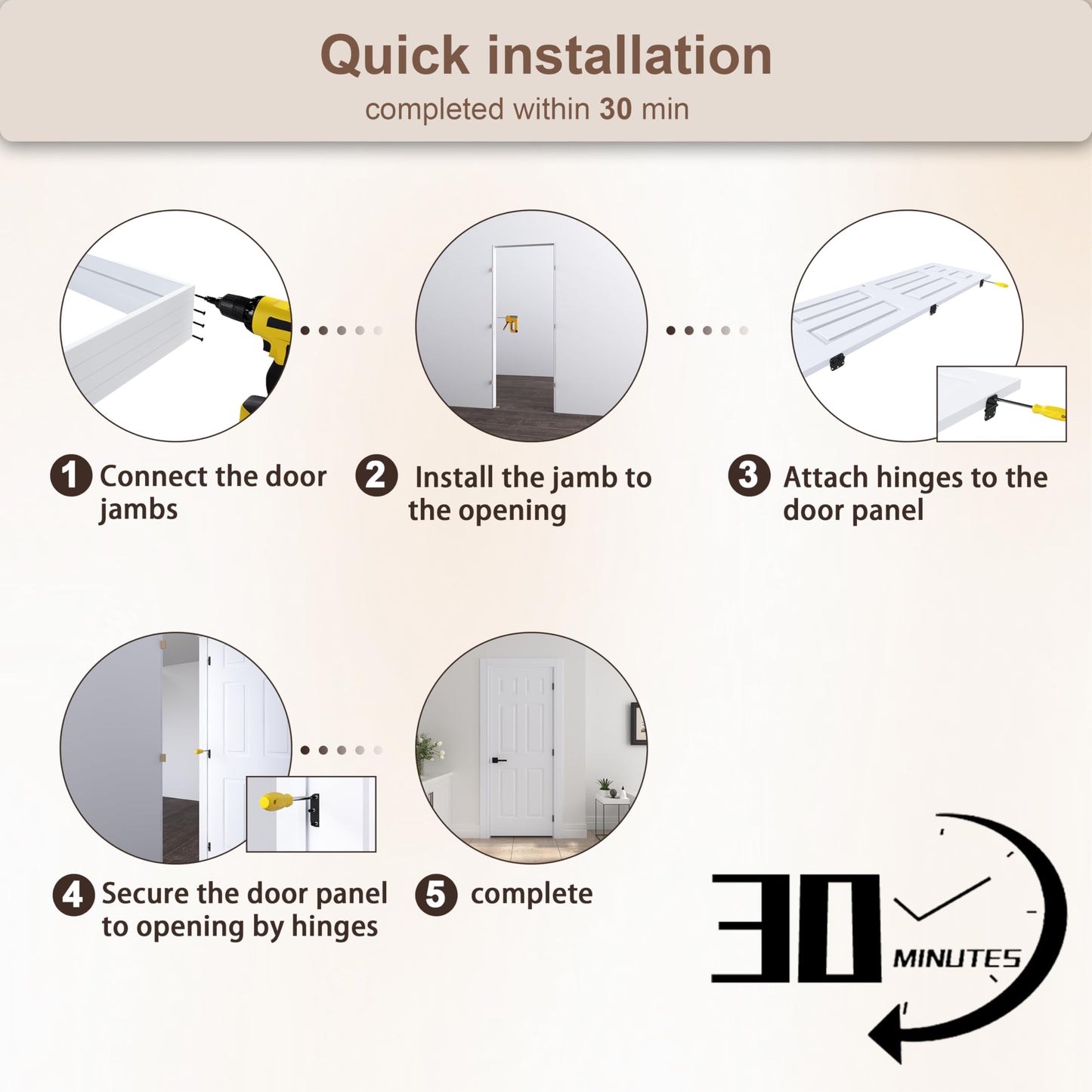 Quick installation

completed within 30 min

1 Connect the door jambs

2 Install the jamb to the opening

3 Attach hinges to the door panel

4 Secure the door panel to opening by hinges

5 complete

30 MINUTES