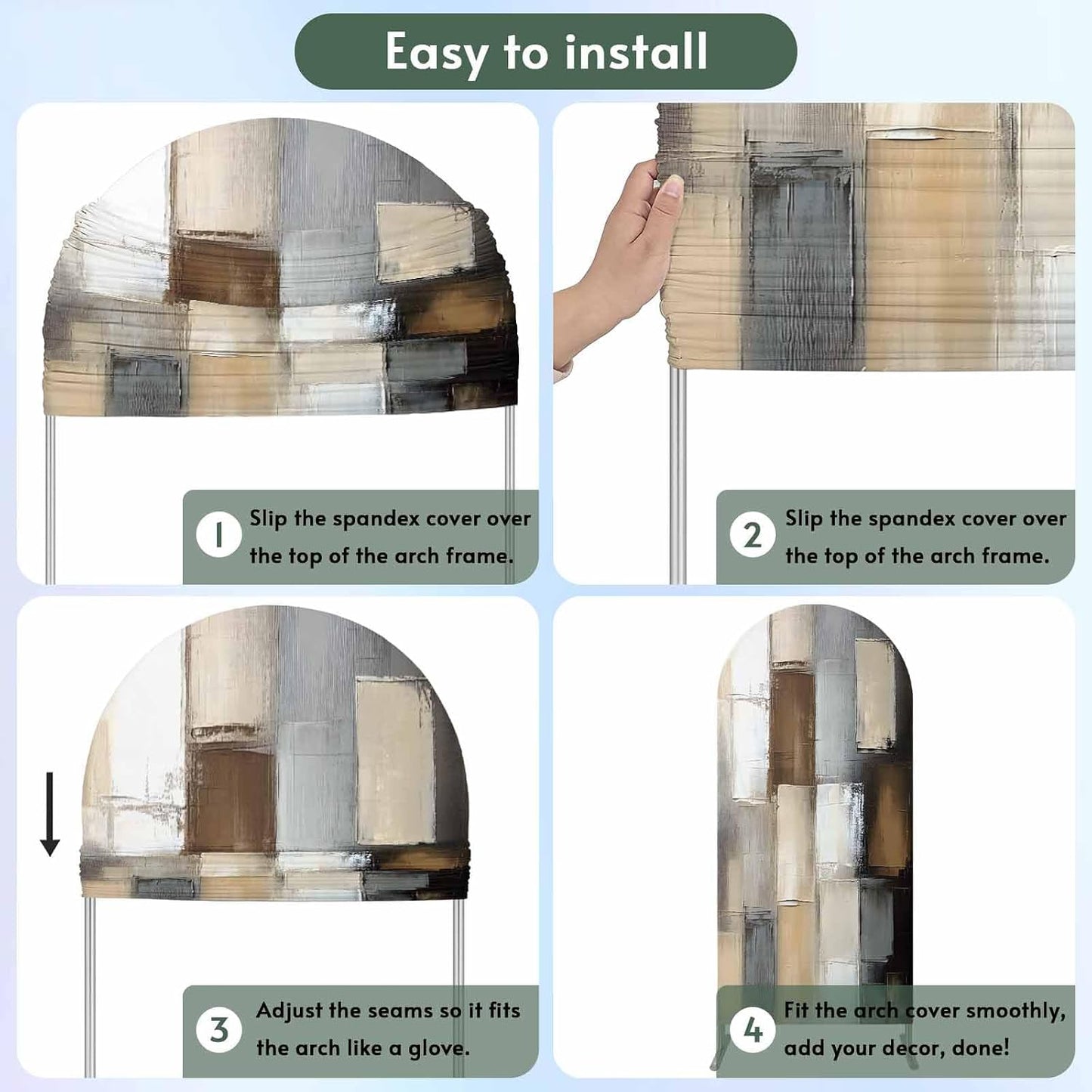 Easy to install

1 Slip the spandex cover over the top of the arch frame.

2 Slip the spandex cover over the top of the arch frame.

3 Adjust the seams so it fits the arch like a glove.

4 Fit the arch cover smoothly, add your decor, done!