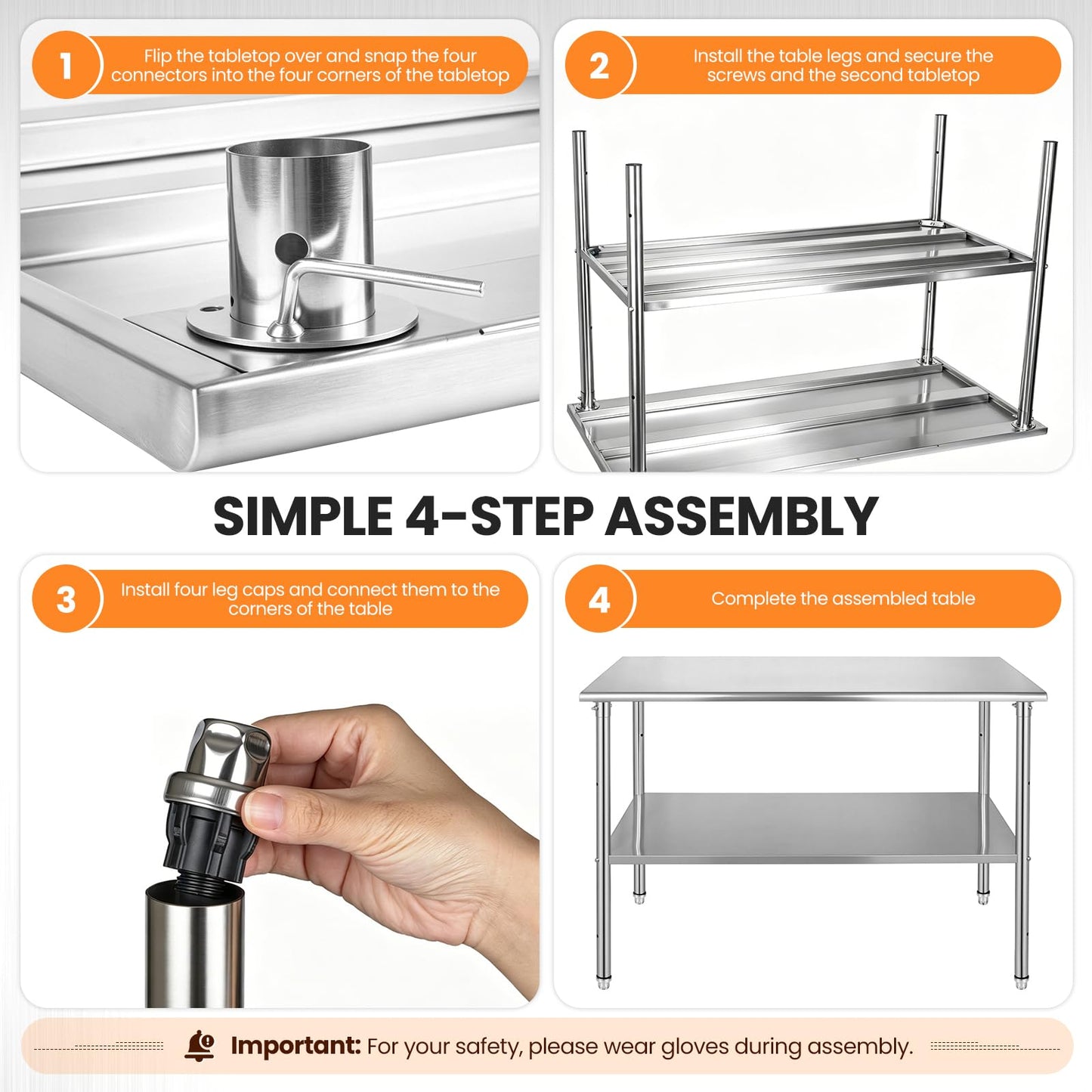 1
Flip the tabletop over and snap the four connectors into the four corners of the tabletop

2
Install the table legs and secure the screws and the second tabletop

SIMPLE 4-STEP ASSEMBLY

3
Install four leg caps and connect them to the corners of the table

4
Complete the assembled table

Important: For your safety, please wear gloves during assembly.