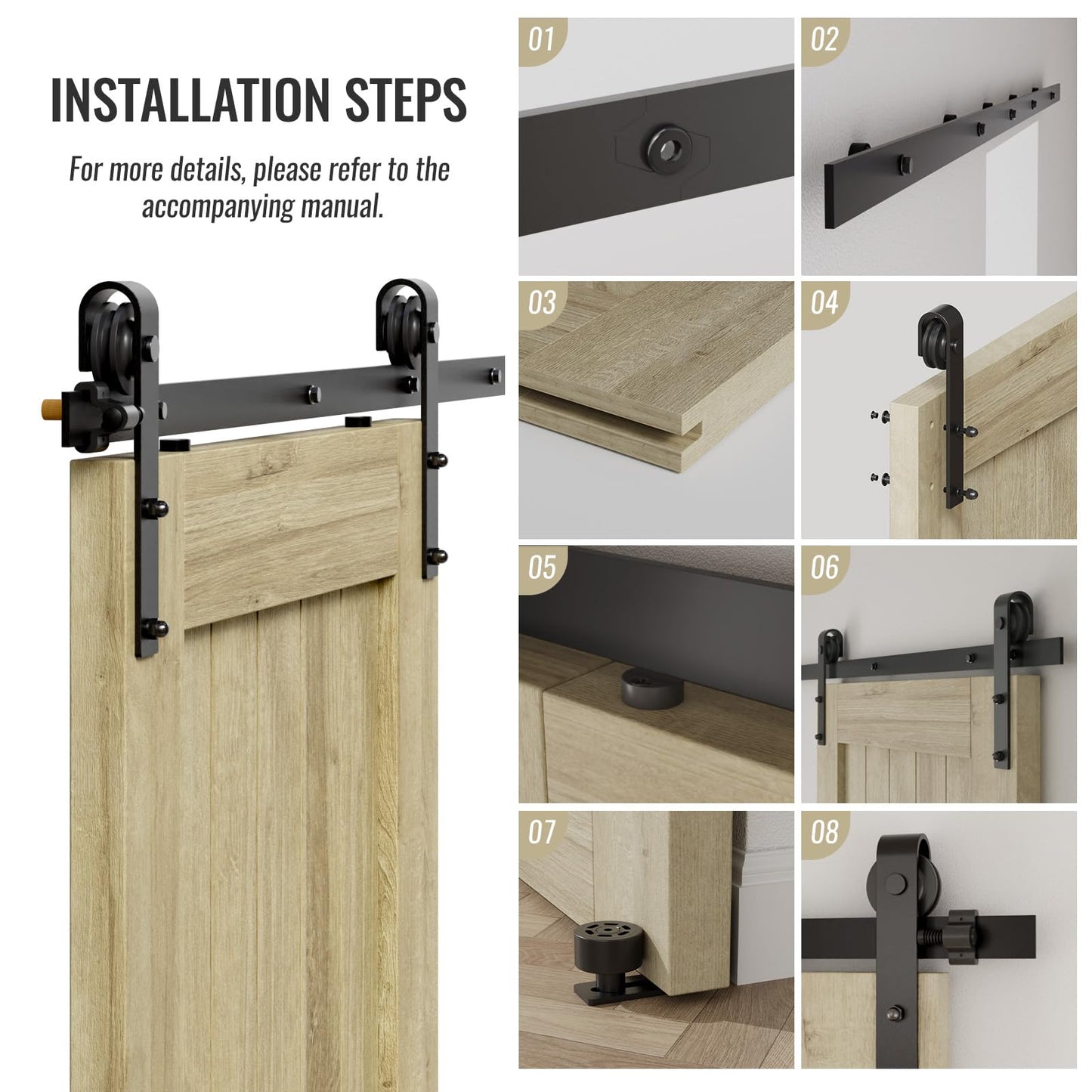 INSTALLATION STEPS

For more details, please refer to the accompanying manual.

01

02

03

04

05

06

07

08