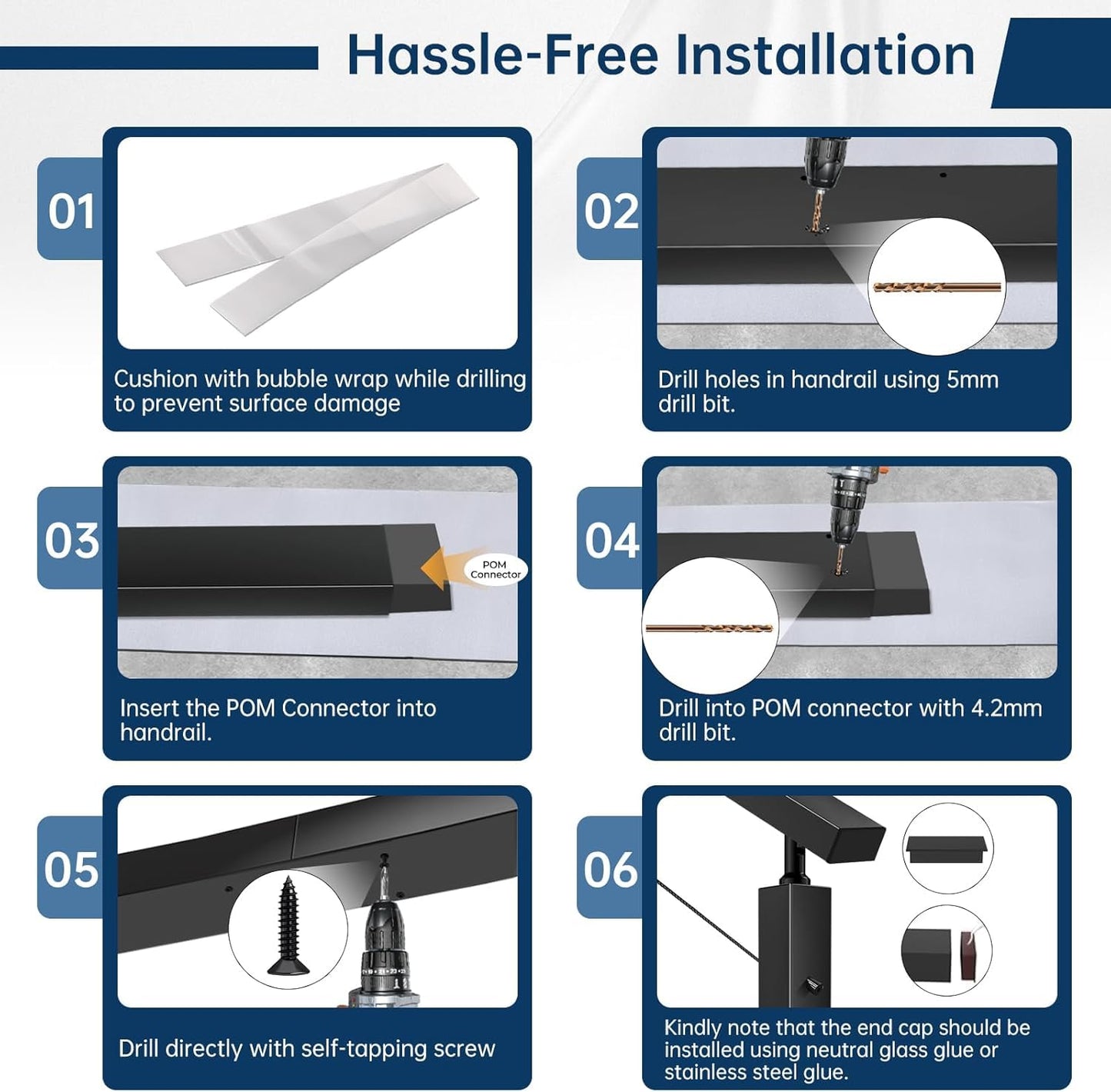 Hassle-Free Installation

01

Cushion with bubble wrap while drilling to prevent surface damage

02

Drill holes in handrail using 5mm drill bit.

03

POM Connector

Insert the POM Connector into handrail.

04

Drill into POM connector with 4.2mm drill bit.

05

Drill directly with self-tapping screw

06

Kindly note that the end cap should be installed using neutral glass glue or stainless steel glue.