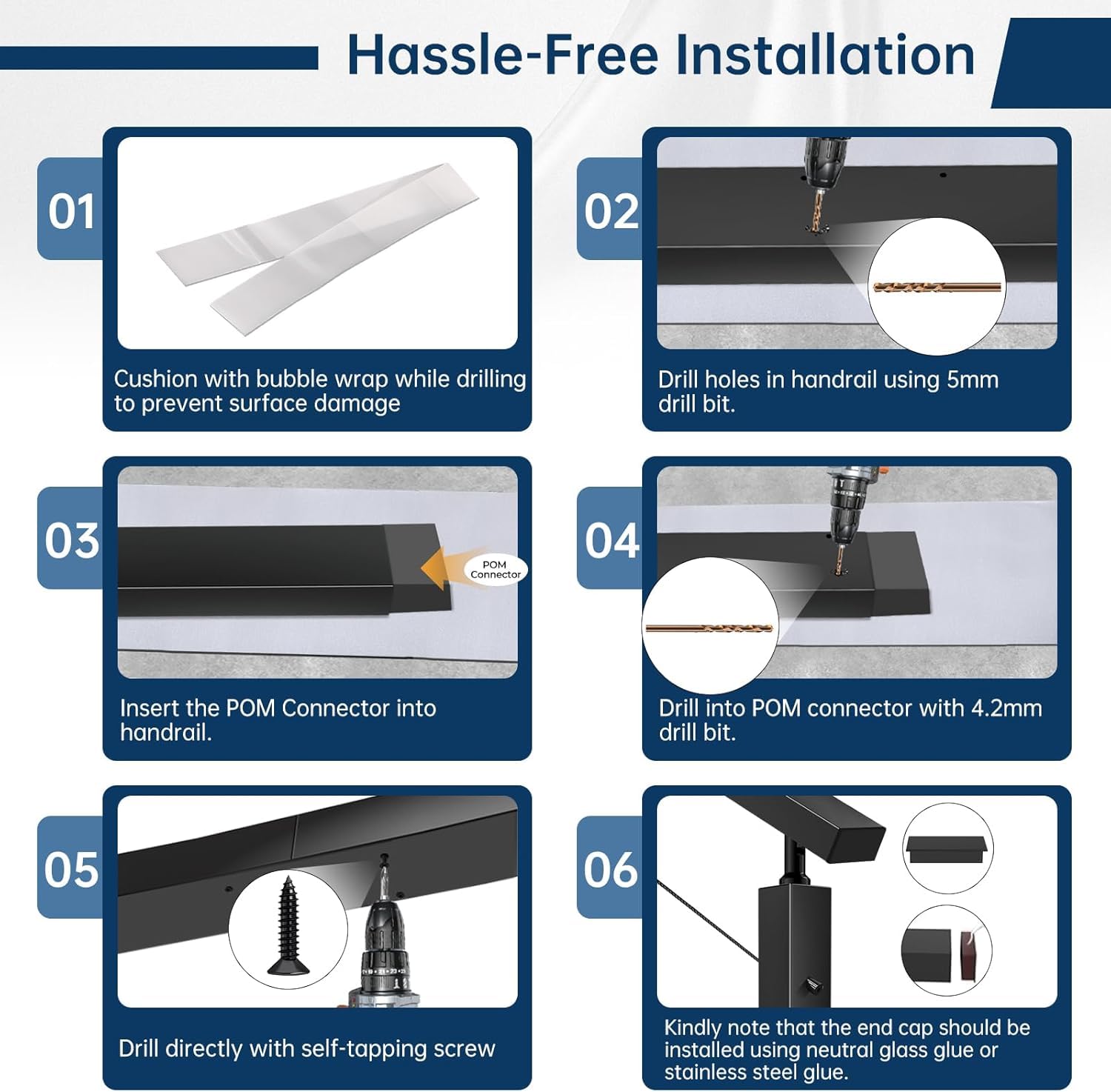 Hassle-Free Installation

01

Cushion with bubble wrap while drilling to prevent surface damage

02

Drill holes in handrail using 5mm drill bit.

03

POM Connector

Insert the POM Connector into handrail.

04

Drill into POM connector with 4.2mm drill bit.

05

Drill directly with self-tapping screw

06

Kindly note that the end cap should be installed using neutral glass glue or stainless steel glue.