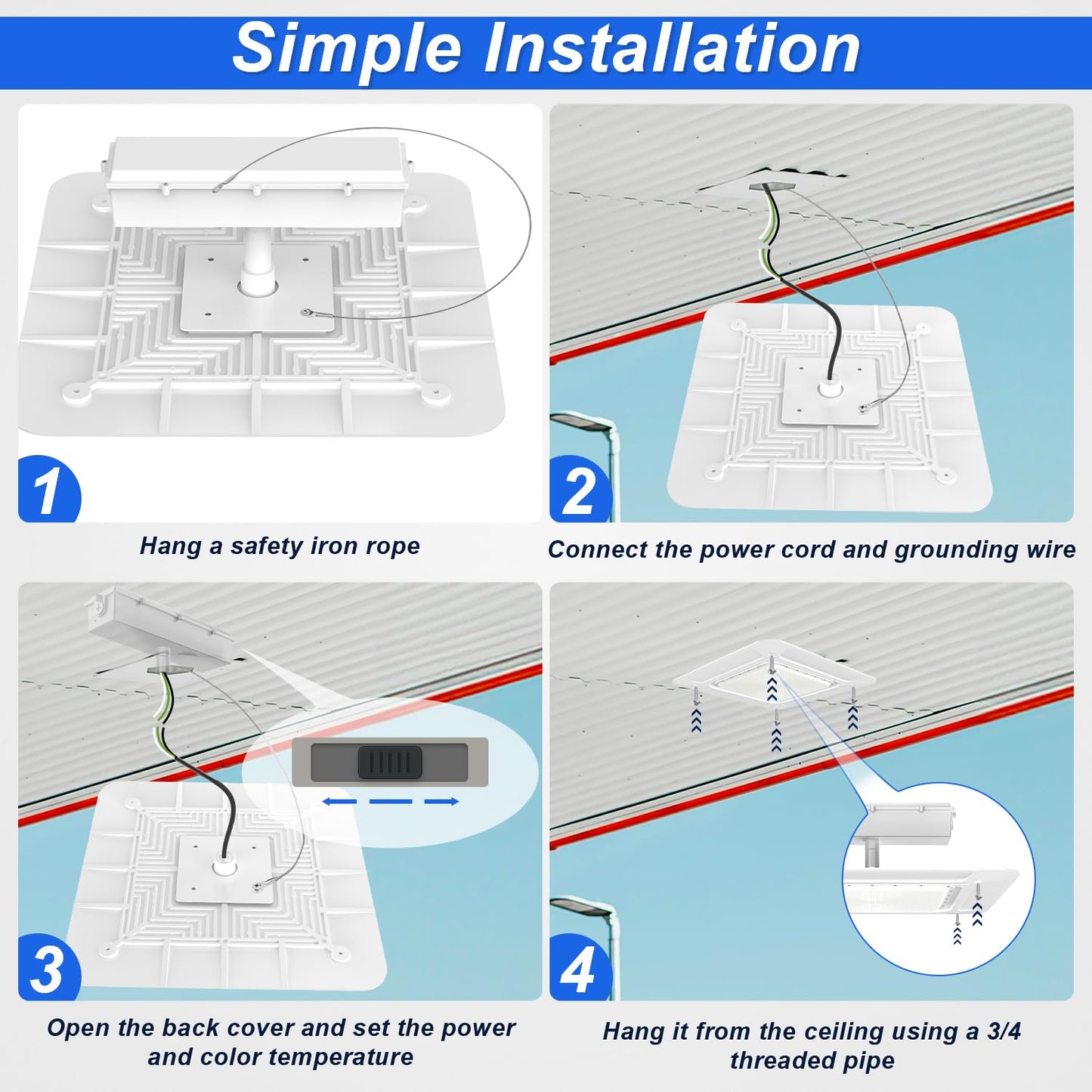 Simple Installation

1

Hang a safety iron rope

2

Connect the power cord and grounding wire

3

Open the back cover and set the power and color temperature

4

Hang it from the ceiling using a 3/4 threaded pipe