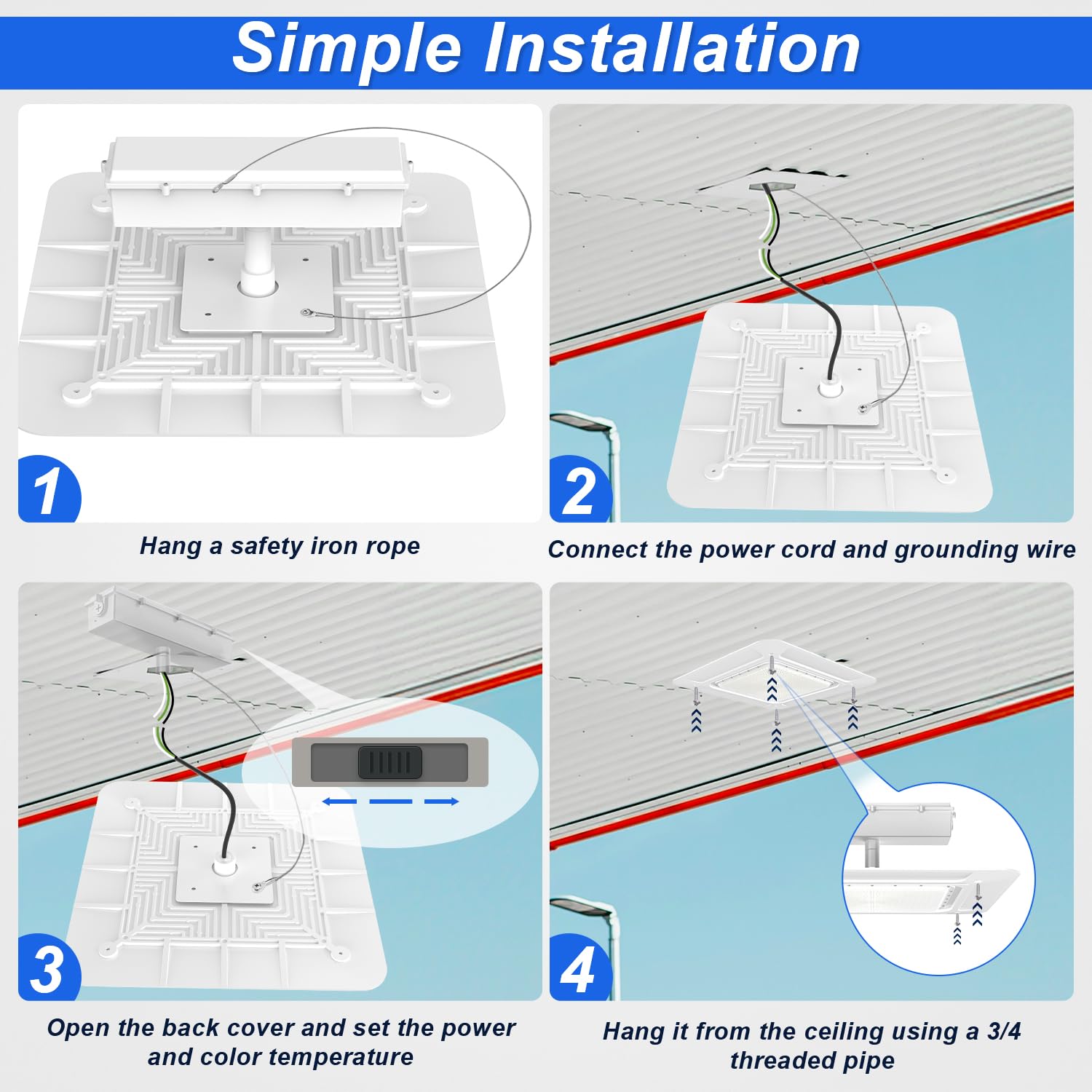 Simple Installation

1

Hang a safety iron rope

2

Connect the power cord and grounding wire

3

Open the back cover and set the power and color temperature

4

Hang it from the ceiling using a 3/4 threaded pipe