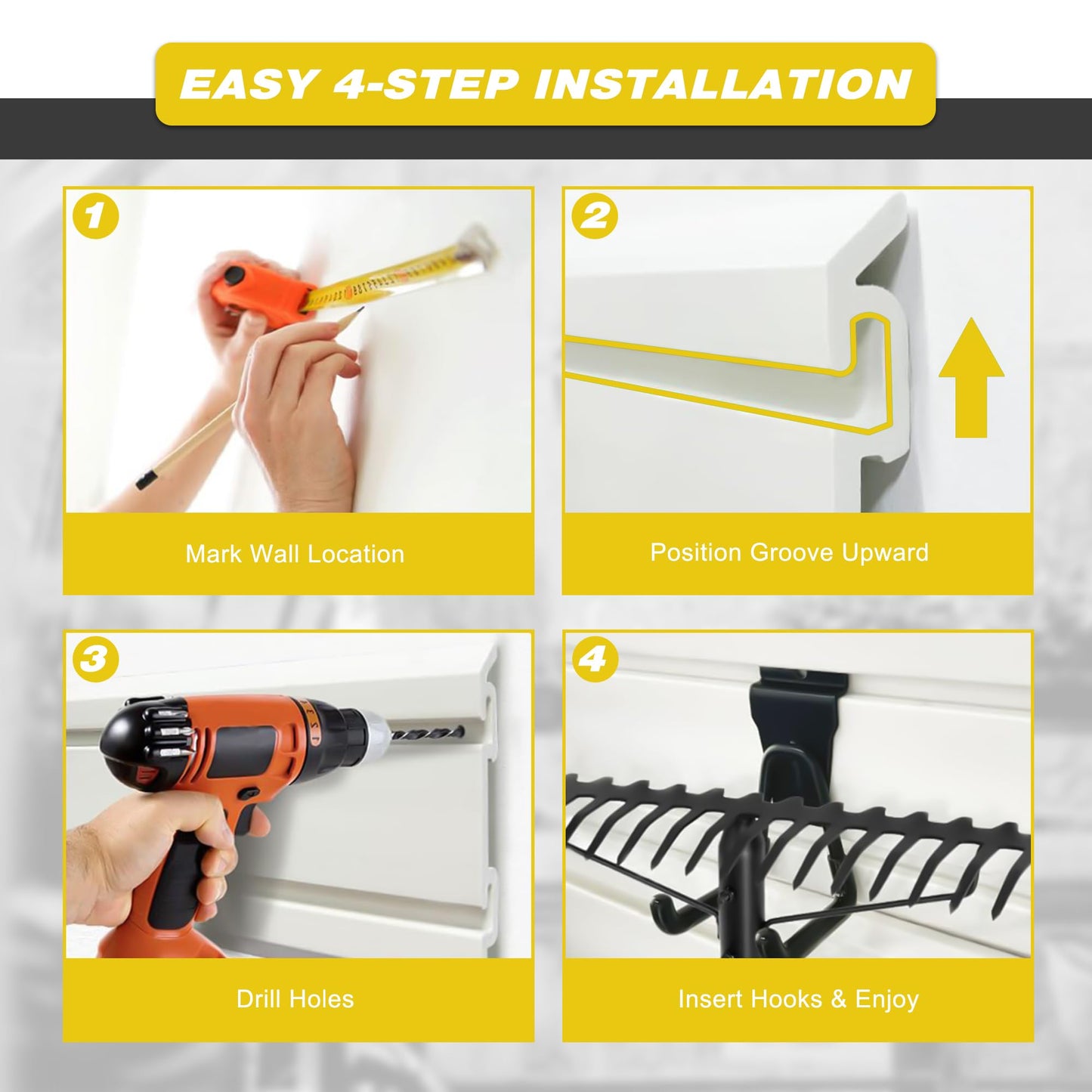 EASY 4-STEP INSTALLATION

1

Mark Wall Location

2

Position Groove Upward

3

Drill Holes

4

Insert Hooks & Enjoy