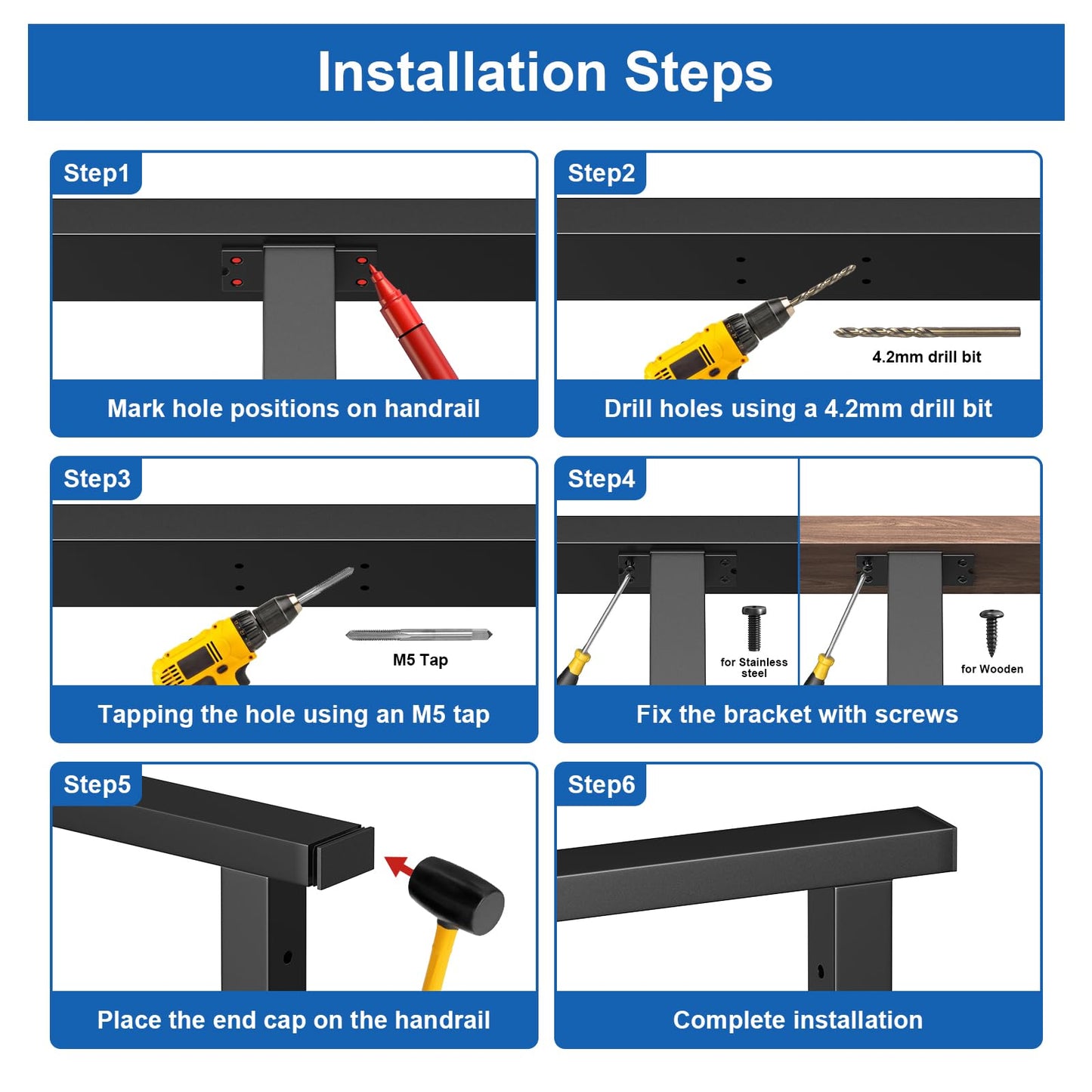 Installation Steps

Step1

Mark hole positions on handrail

Step2

4.2mm drill bit

Drill holes using a 4.2mm drill bit

Step3

M5 Tap

Tapping the hole using an M5 tap

Step4

for Stainless steel

for Wooden

Fix the bracket with screws

Step5

Place the end cap on the handrail

Step6

Complete installation