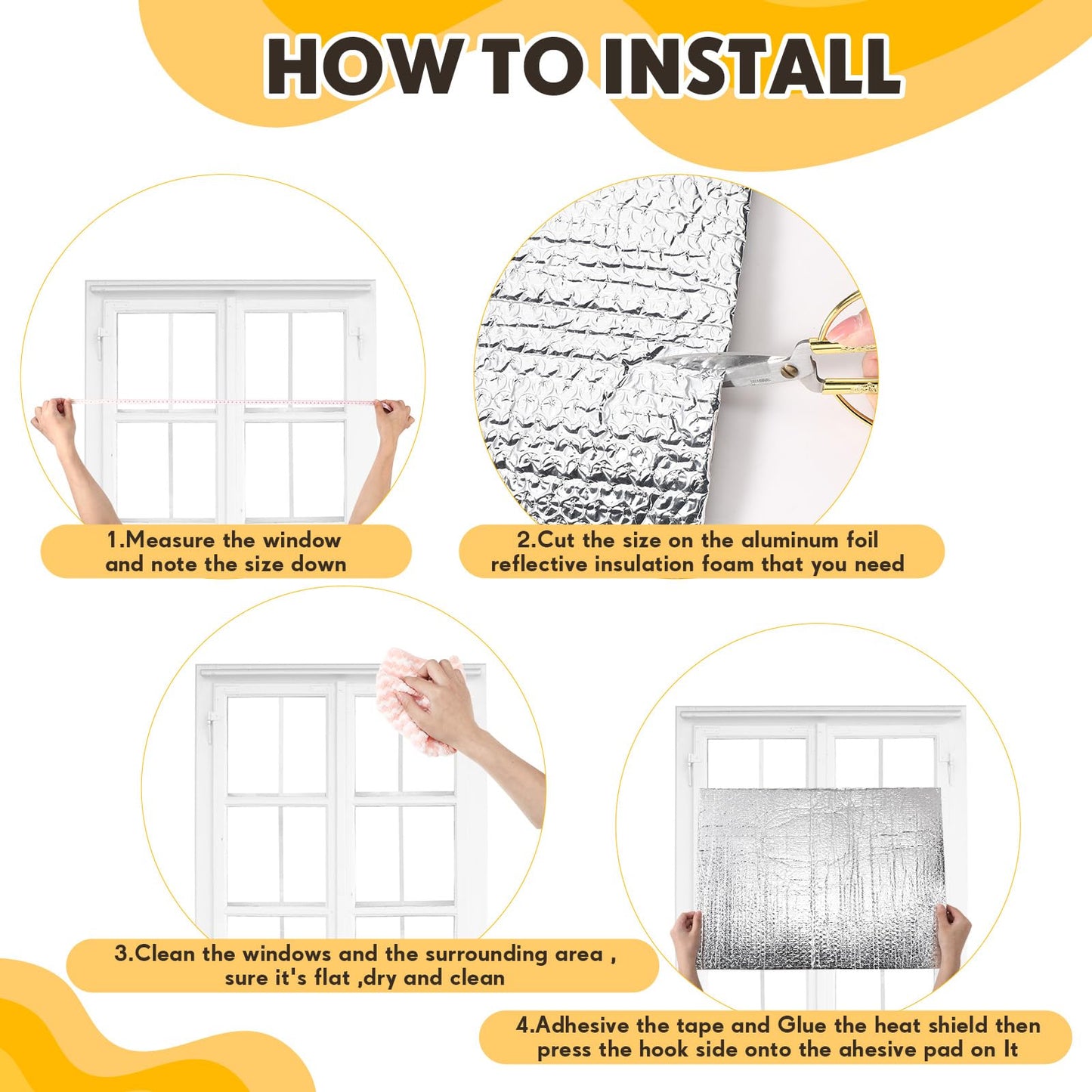 HOW TO INSTALL

1.Measure the window and note the size down

2.Cut the size on the aluminum foil reflective insulation foam that you need

3.Clean the windows and the surrounding area , sure it's flat ,dry and clean

4.Adhesive the tape and Glue the heat shield then press the hook side onto the ahesive pad on It