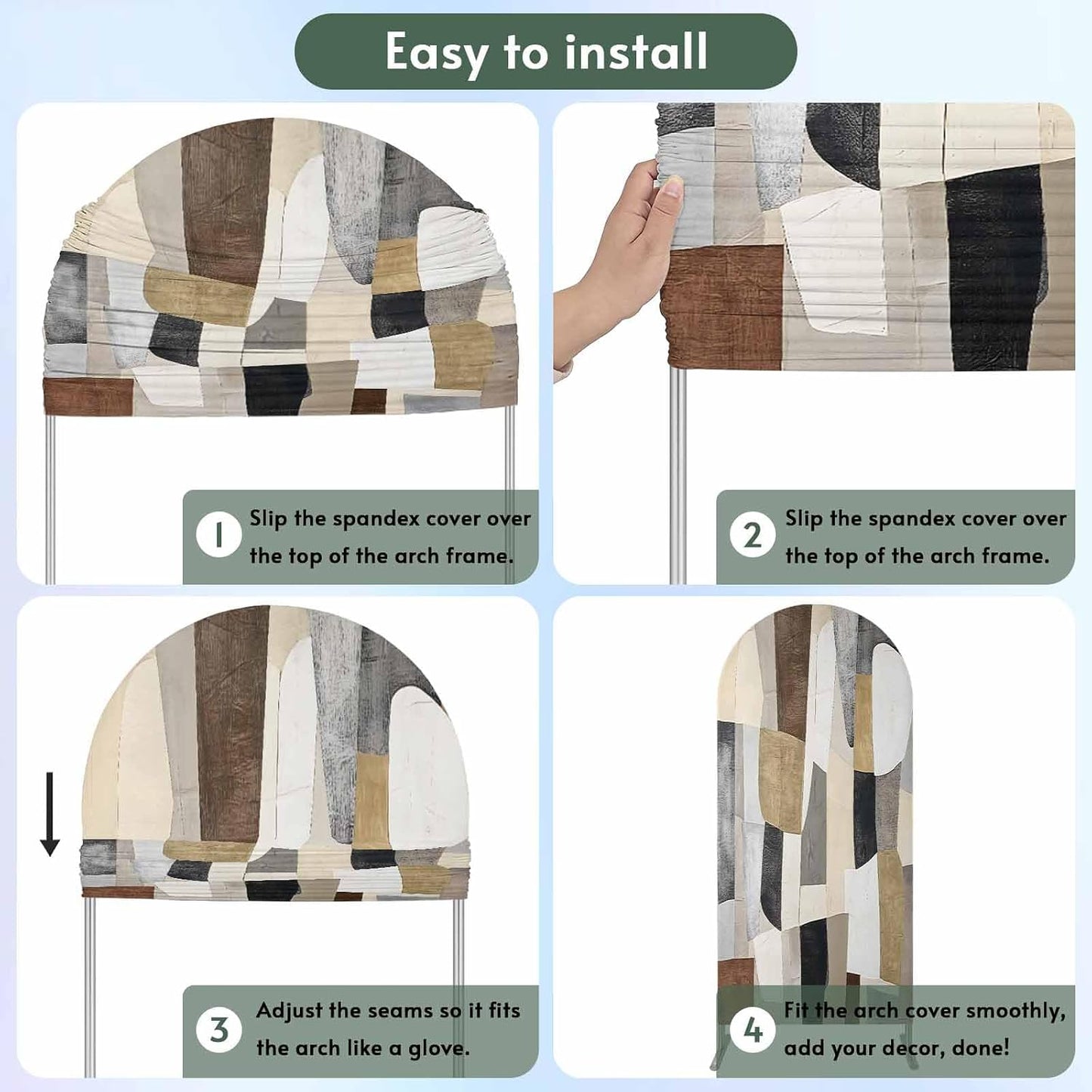 Easy to install

1 Slip the spandex cover over the top of the arch frame.

2 Slip the spandex cover over the top of the arch frame.

3 Adjust the seams so it fits the arch like a glove.

4 Fit the arch cover smoothly, add your decor, done!