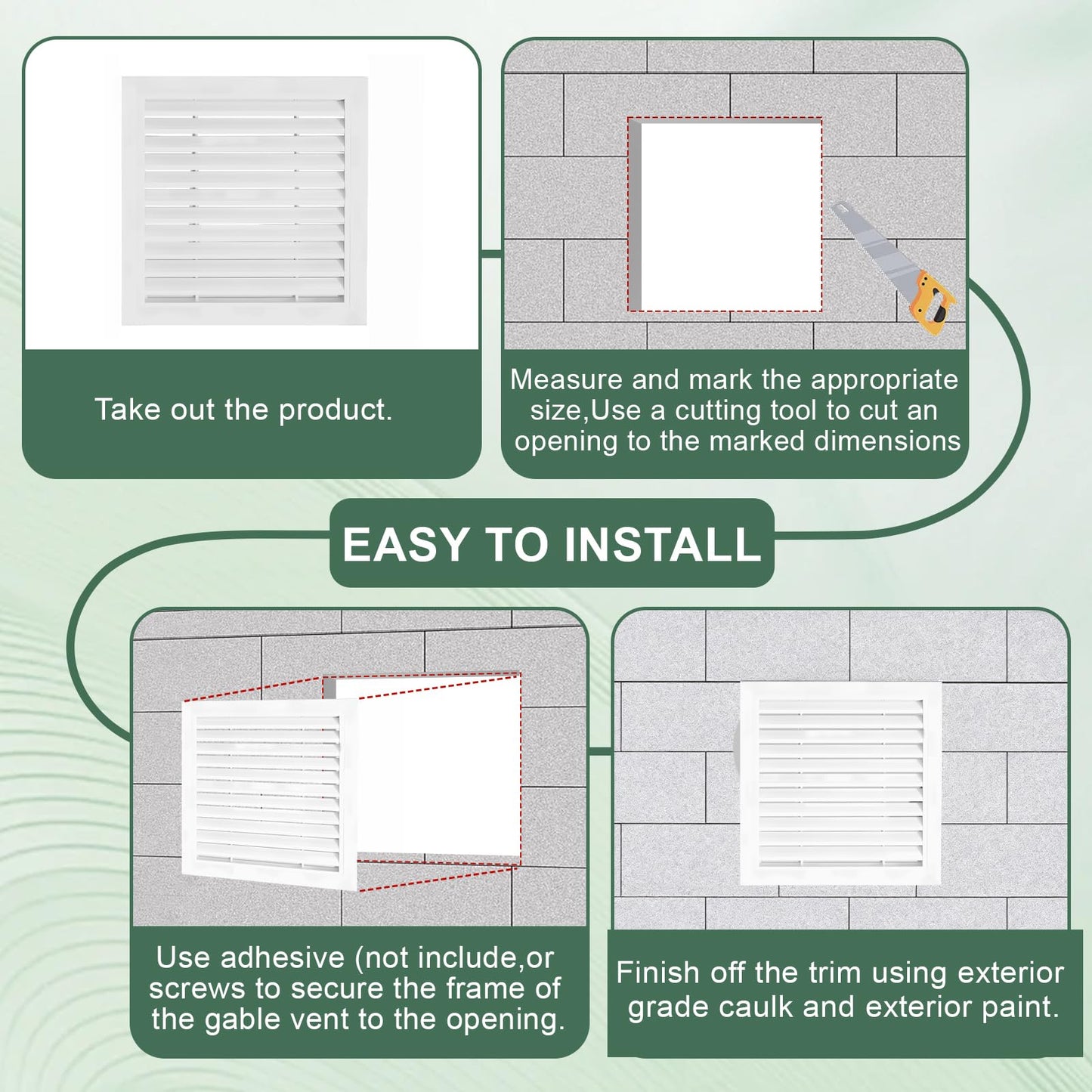 Take out the product.

Measure and mark the appropriate size,Use a cutting tool to cut an opening to the marked dimensions

EASY TO INSTALL

Use adhesive (not include,or screws to secure the frame of the gable vent to the opening.

Finish off the trim using exterior grade caulk and exterior paint.