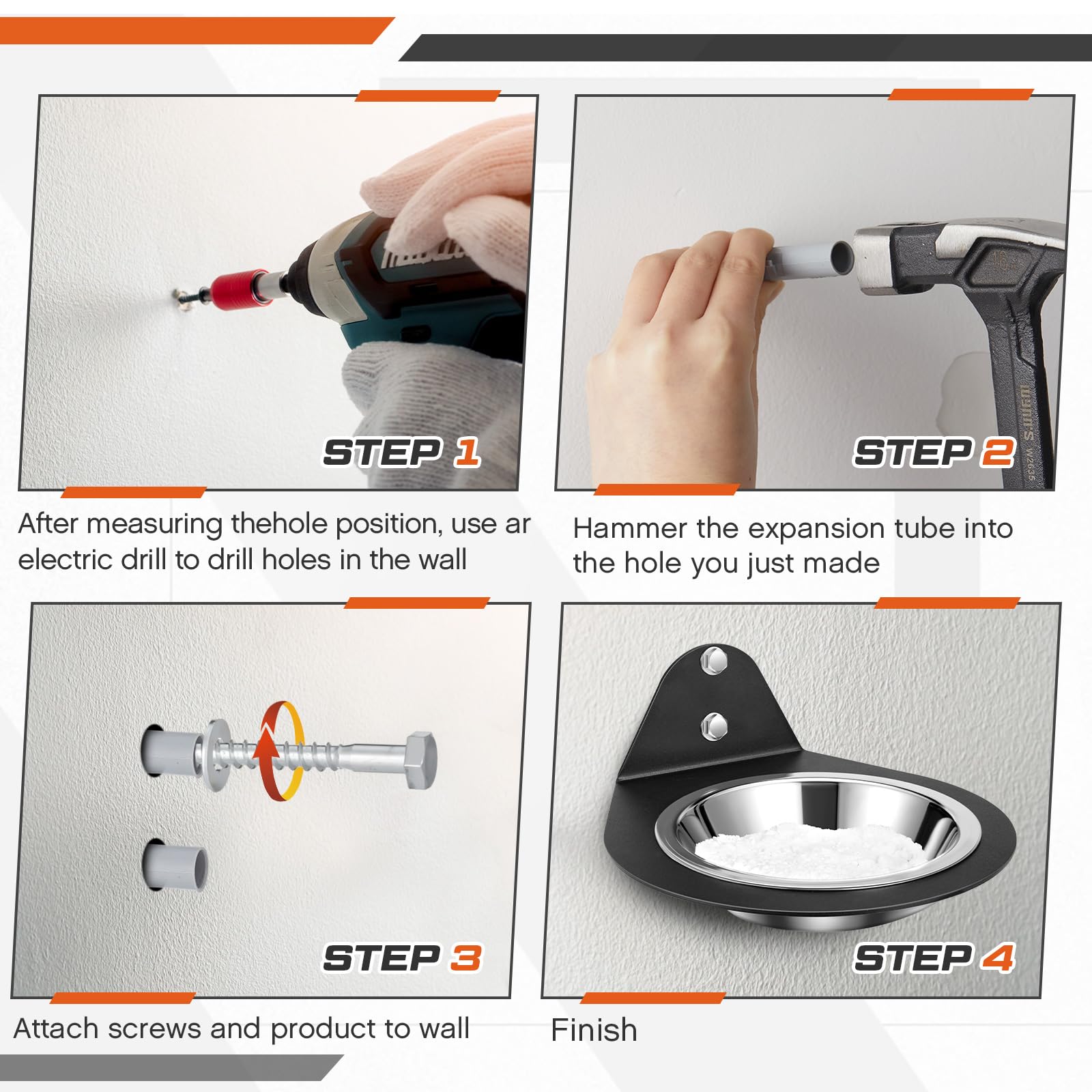 STEP 1

After measuring thehole position, use ar electric drill to drill holes in the wall

STEP 2

Hammer the expansion tube into the hole you just made

STEP 3

Attach screws and product to wall

STEP 4

Finish