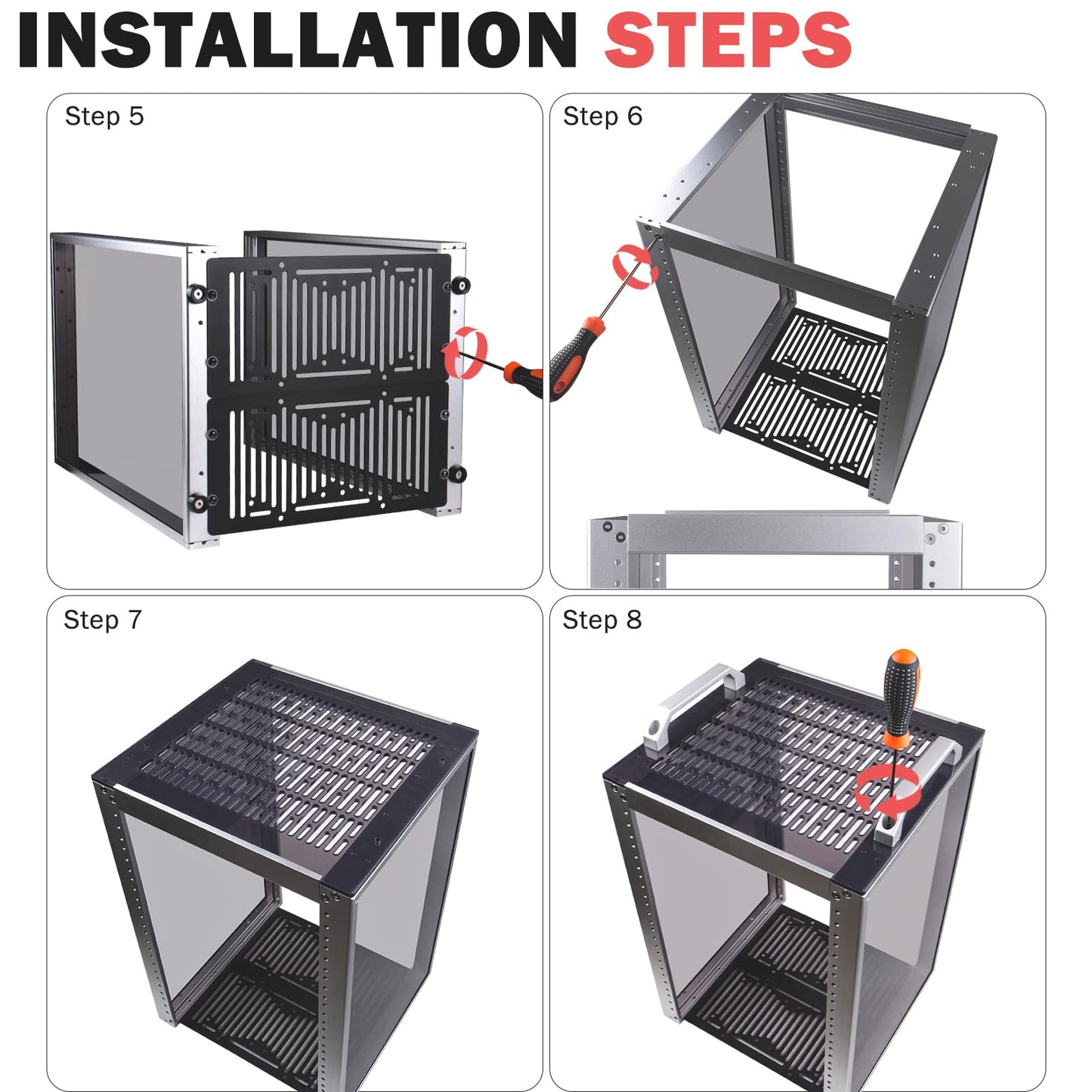 INSTALLATION STEPS

Step 5

Step 6

Step 7

Step 8