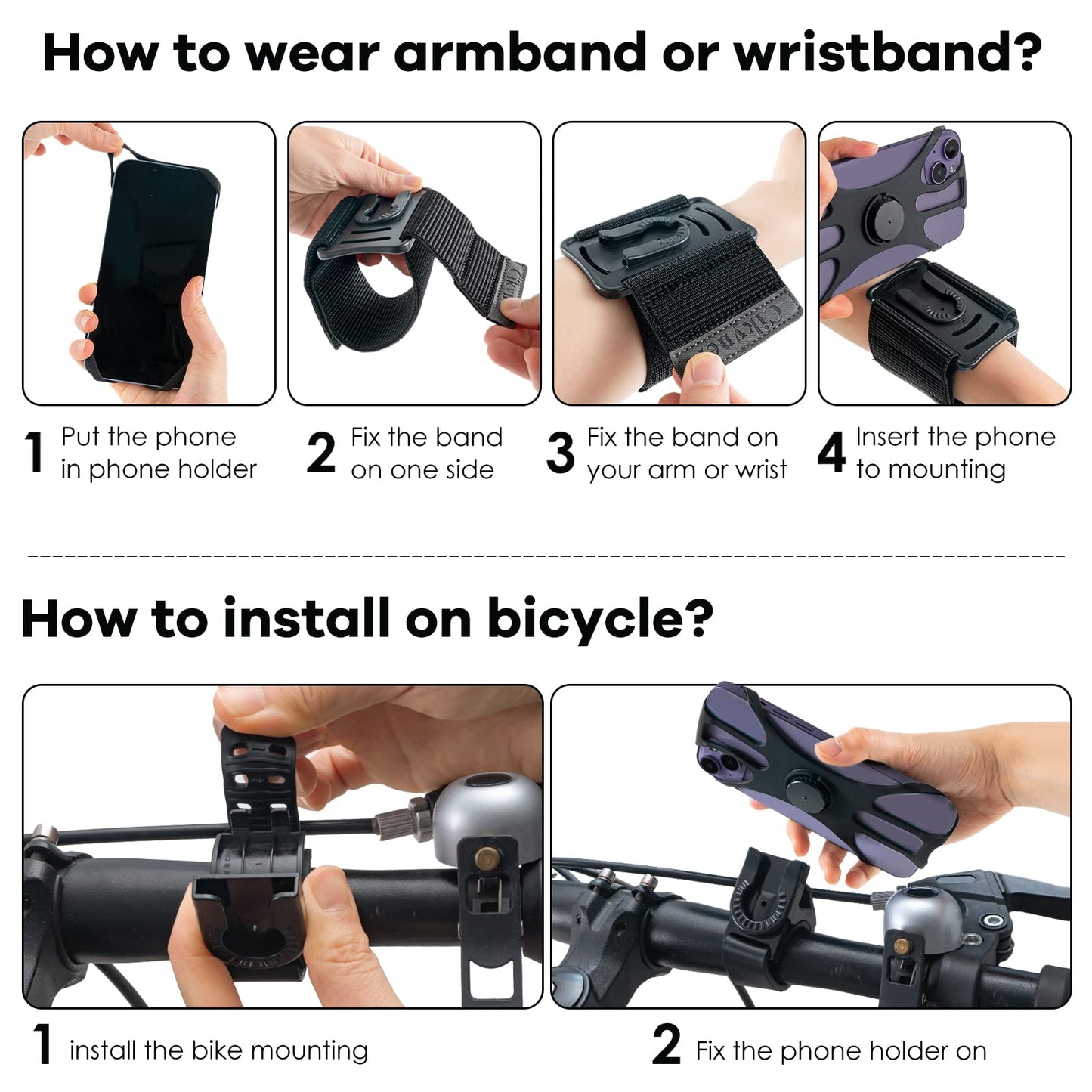 How to wear armband or wristband?

1 Put the phone in phone holder

2 Fix the band on one side

3 Fix the band on your arm or wrist

4 Insert the phone to mounting

How to install on bicycle?

1 install the bike mounting

2 Fix the phone holder on