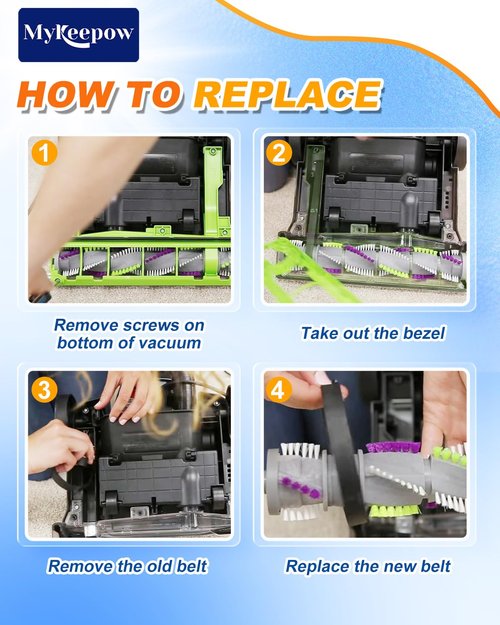 MyKeepow

HOW TO REPLACE

1

Remove screws on bottom of vacuum

2

Take out the bezel

3

Remove the old belt

4

Replace the new belt