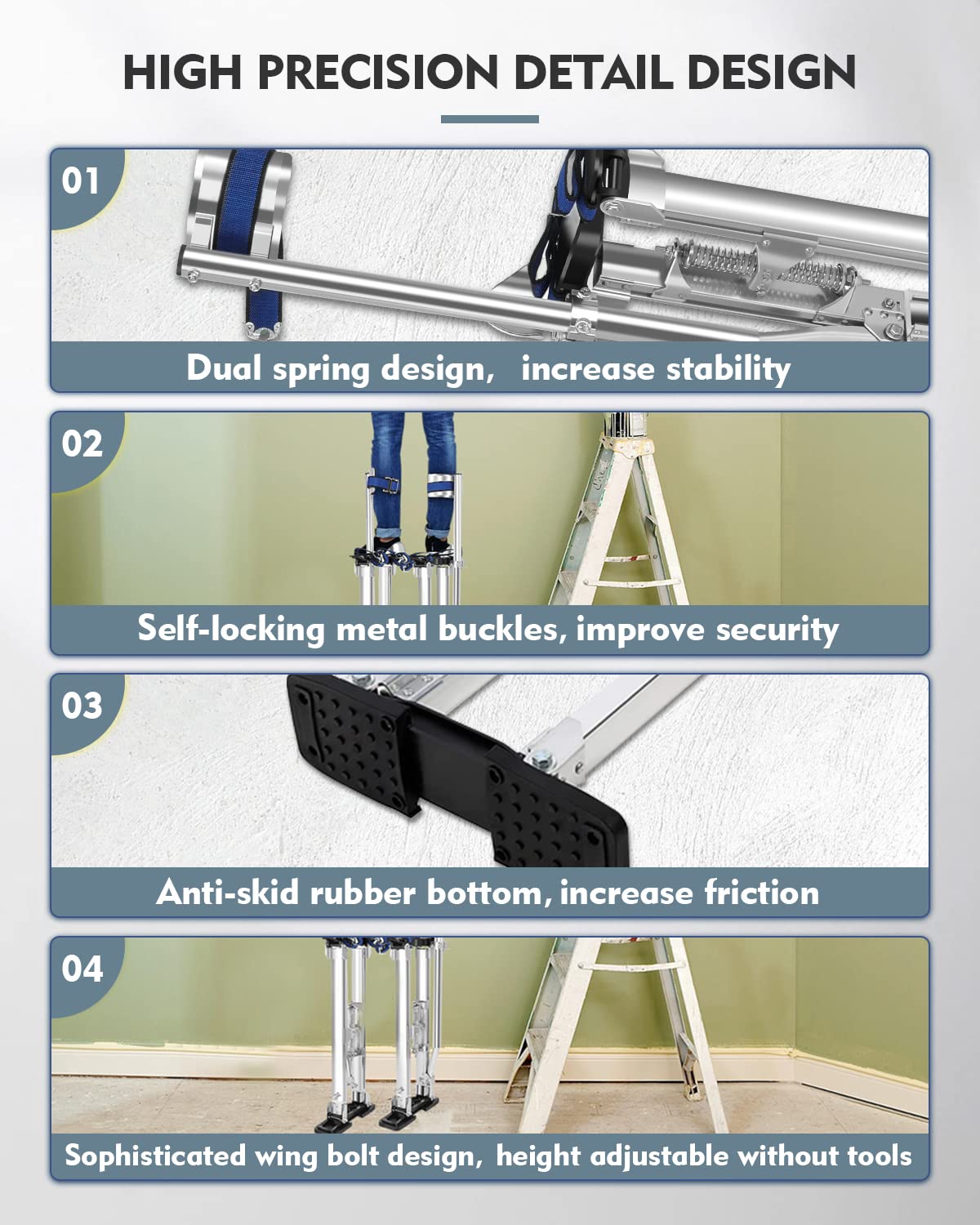 HIGH PRECISION DETAIL DESIGN

01

Dual spring design, increase stability

02

Self-locking metal buckles, improve security

03

Anti-skid rubber bottom, increase friction

04

Sophisticated wing bolt design, height adjustable without tools