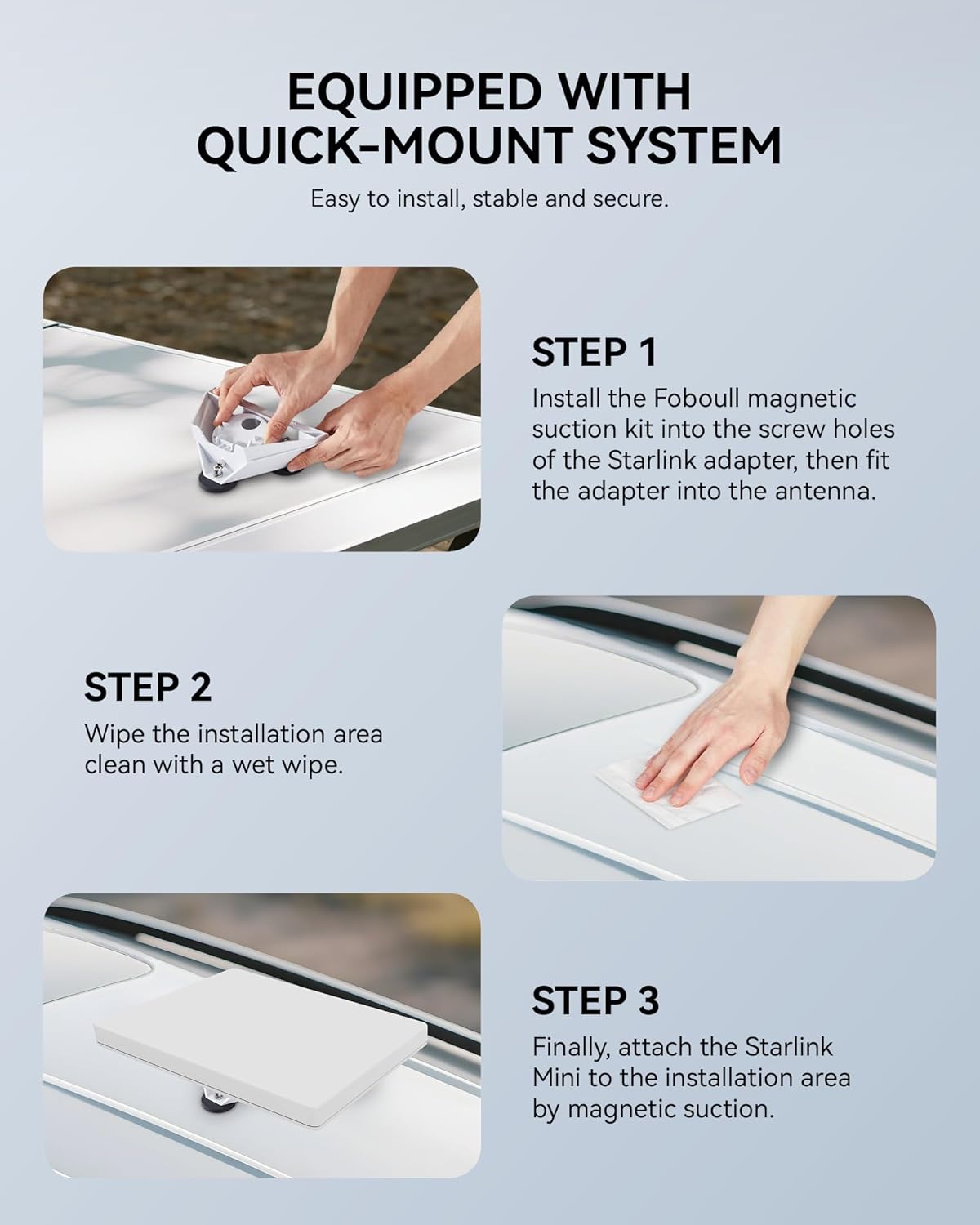 EQUIPPED WITH QUICK-MOUNT SYSTEM

Easy to install, stable and secure.

STEP 1

Install the Foboull magnetic suction kit into the screw holes of the Starlink adapter, then fit the adapter into the antenna.

STEP 2

Wipe the installation area clean with a wet wipe.

STEP 3

Finally, attach the Starlink Mini to the installation area by magnetic suction.