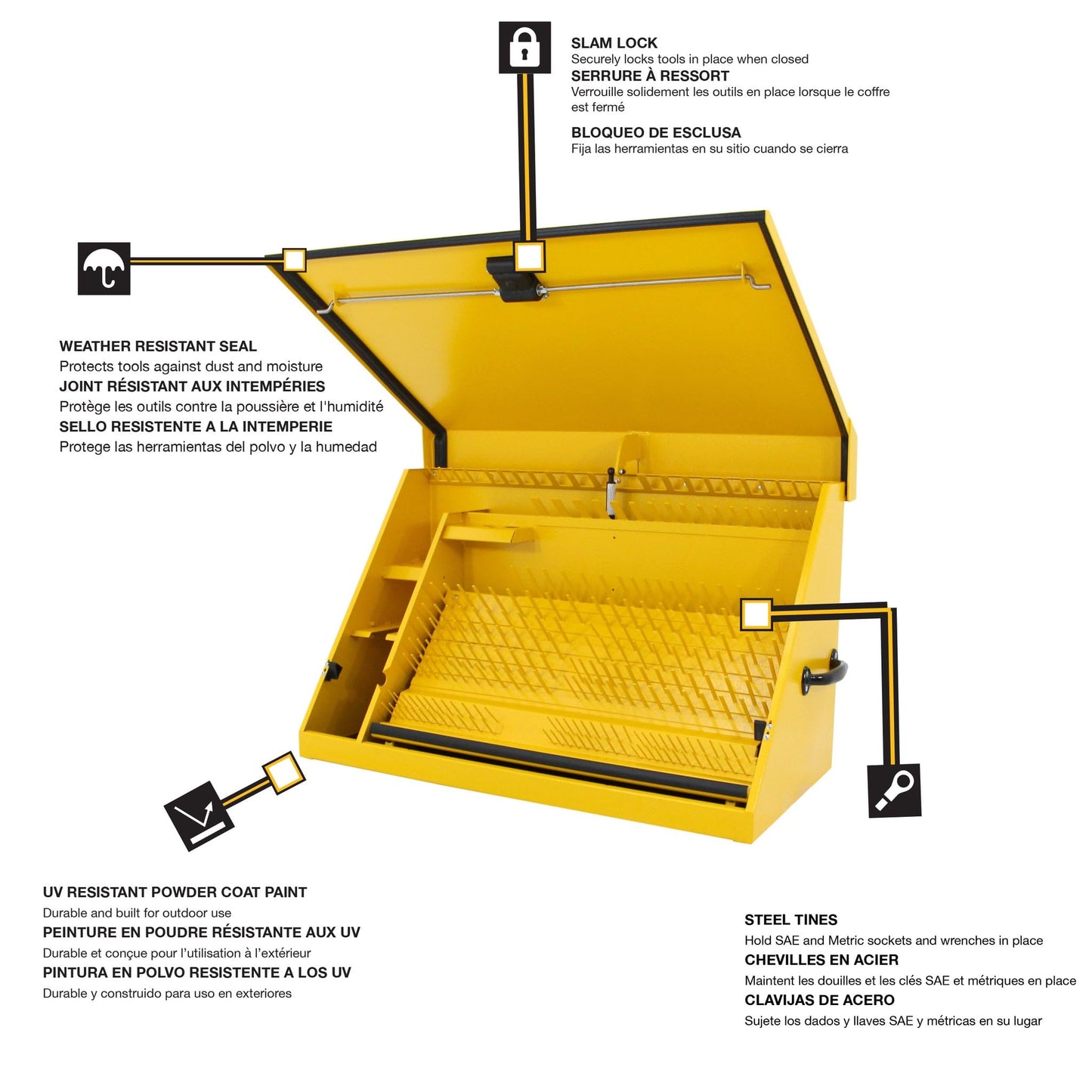 SLAM LOCK
Securely locks tools in place when closed
SERRURE À RESSORT
Verrouille solidement les outils en place lorsque le coffre est fermé
BLOQUEO DE ESCLUSA
Fija las herramientas en su sitio cuando se cierra

WEATHER RESISTANT SEAL
Protects tools against dust and moisture
JOINT RÉSISTANT AUX INTEMPÉRIES
Protège les outils contre la poussière et l'humidité
SELLO RESISTENTE A LA INTEMPERIE
Protege las herramientas del polvo y la humedad

UV RESISTANT POWDER COAT PAINT
Durable and built for outdoor use
PEINTURE EN POUDRE RÉSISTANTE AUX UV
Durable et conçue pour l'utilisation à l'extérieur
PINTURA EN POLVO RESISTENTE A LOS UV
Durable y construido para uso en exteriores

STEEL TINES
Hold SAE and Metric sockets and wrenches in place
CHEVILLES EN ACIER
Maintent les douilles et les clés SAE et métriques en place
CLAVIJAS DE ACERO
Sujete los dados y llaves SAE y métricas en su lugar