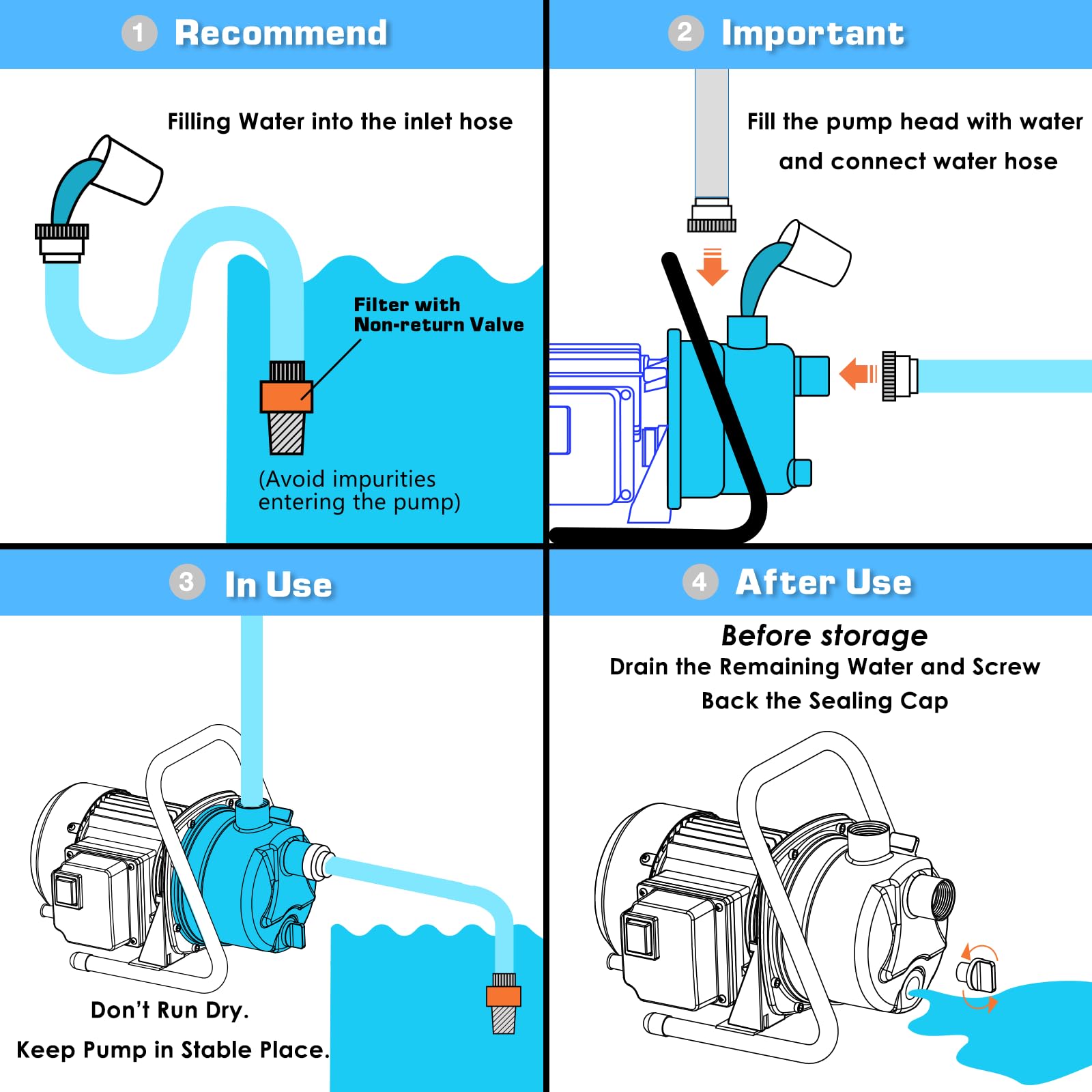 1 Recommend

Filling Water into the inlet hose

Filter with Non-return Valve

(Avoid impurities entering the pump)

2 Important

Fill the pump head with water and connect water hose

3 In Use

Don't Run Dry.

Keep Pump in Stable Place.

4 After Use

Before storage

Drain the Remaining Water and Screw Back the Sealing Cap