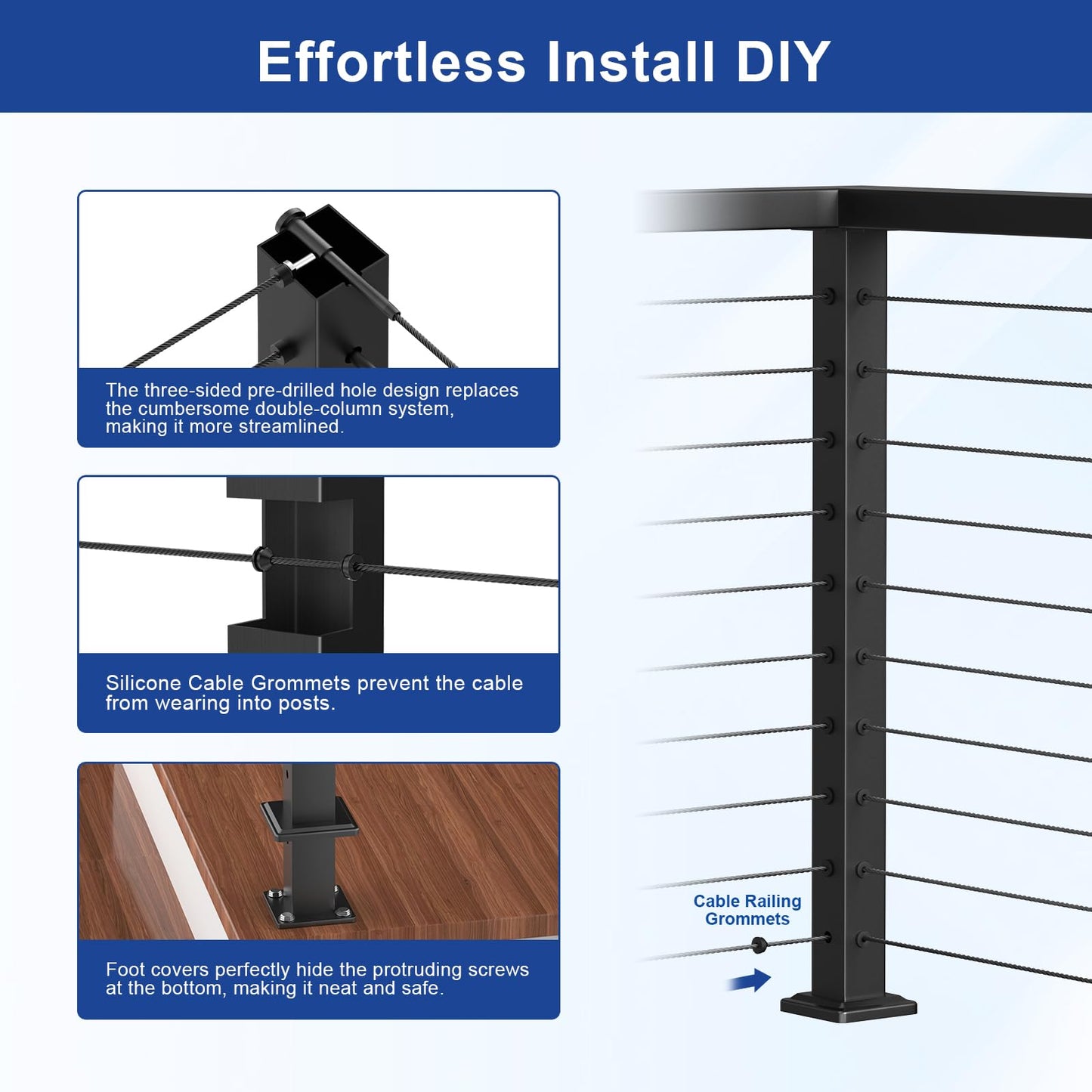 Effortless Install DIY

The three-sided pre-drilled hole design replaces the cumbersome double-column system, making it more streamlined.

Silicone Cable Grommets prevent the cable from wearing into posts.

Foot covers perfectly hide the protruding screws at the bottom, making it neat and safe.

Cable Railing Grommets