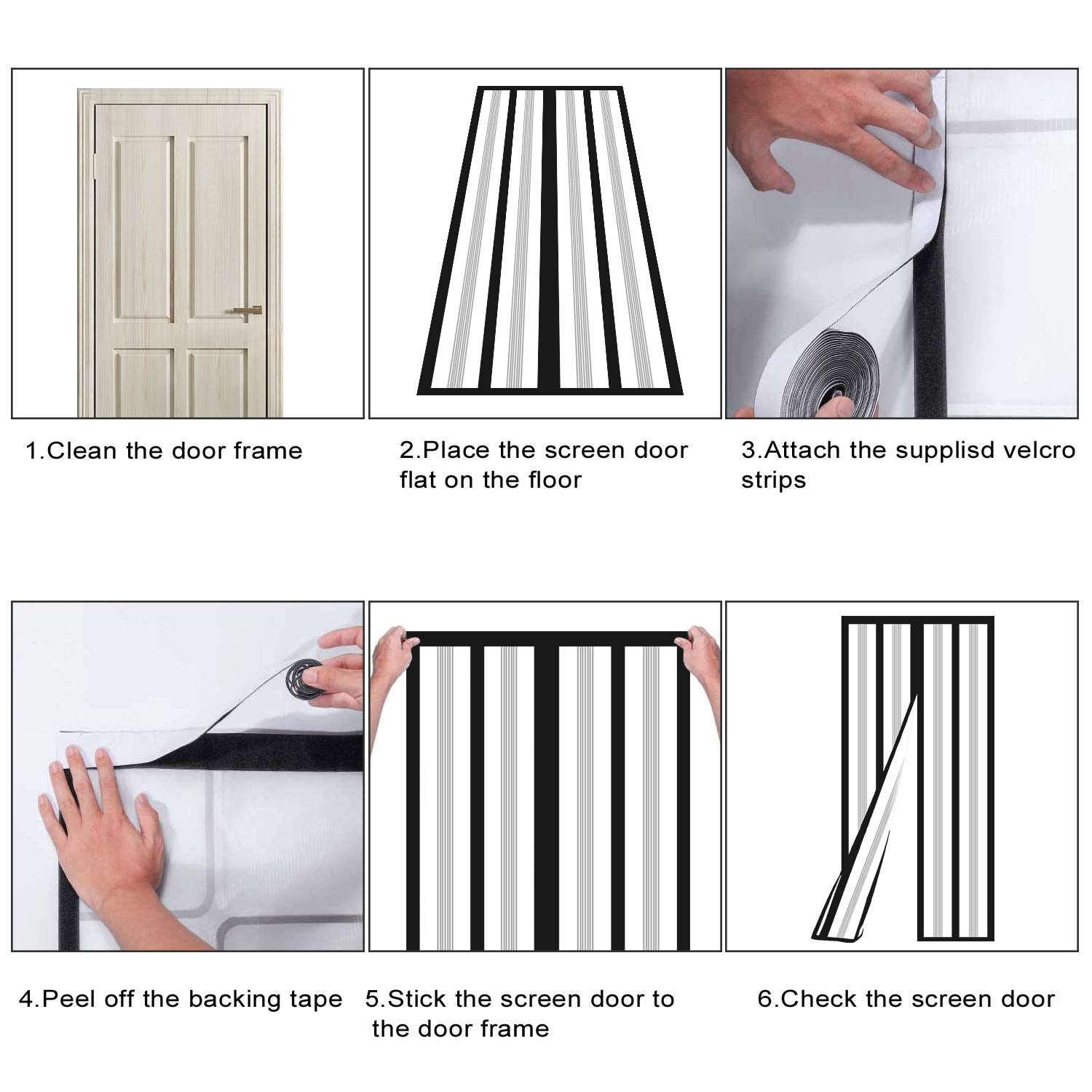 1.Clean the door frame

2.Place the screen door flat on the floor

3.Attach the supplisd velcro strips

4.Peel off the backing tape

5.Stick the screen door to the door frame

6.Check the screen door