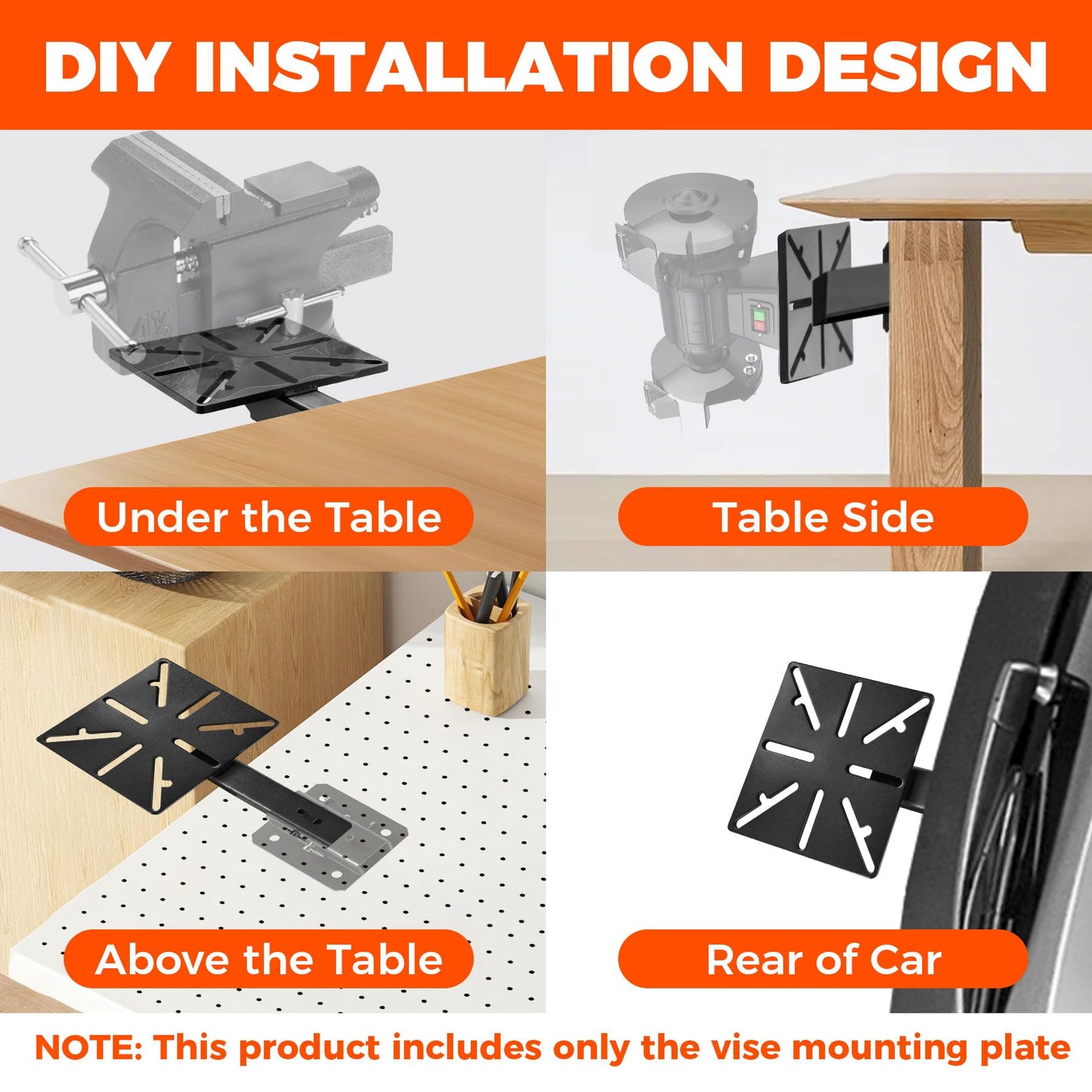 DIY INSTALLATION DESIGN

Under the Table

Table Side

Above the Table

Rear of Car

NOTE: This product includes only the vise mounting plate