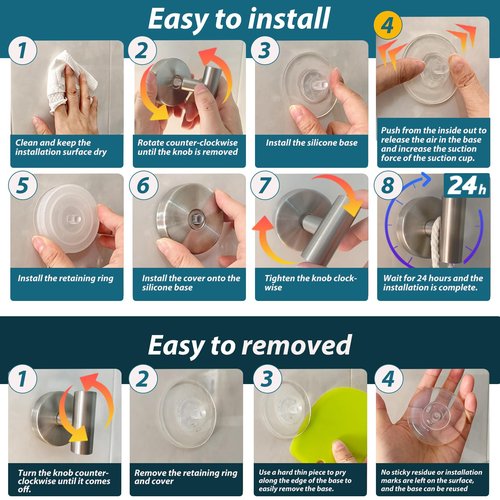 Easy to install

1
Clean and keep the installation surface dry

2
Rotate counter-clockwise until the knob is removed

3
Install the silicone base

4
Push from the inside out to release the air in the base and increase the suction force of the suction cup.

5
Install the retaining ring

6
Install the cover onto the silicone base

7
Tighten the knob clockwise

8
24h
Wait for 24 hours and the installation is complete.

Easy to removed

1
Turn the knob counter-clockwise until it comes off.

2
Remove the retaining ring and cover

3
Use a hard thin piece to pry along the edge of the base to easily remove the base.

4
No sticky residue or installation marks are left on the surface, and the base can be reused