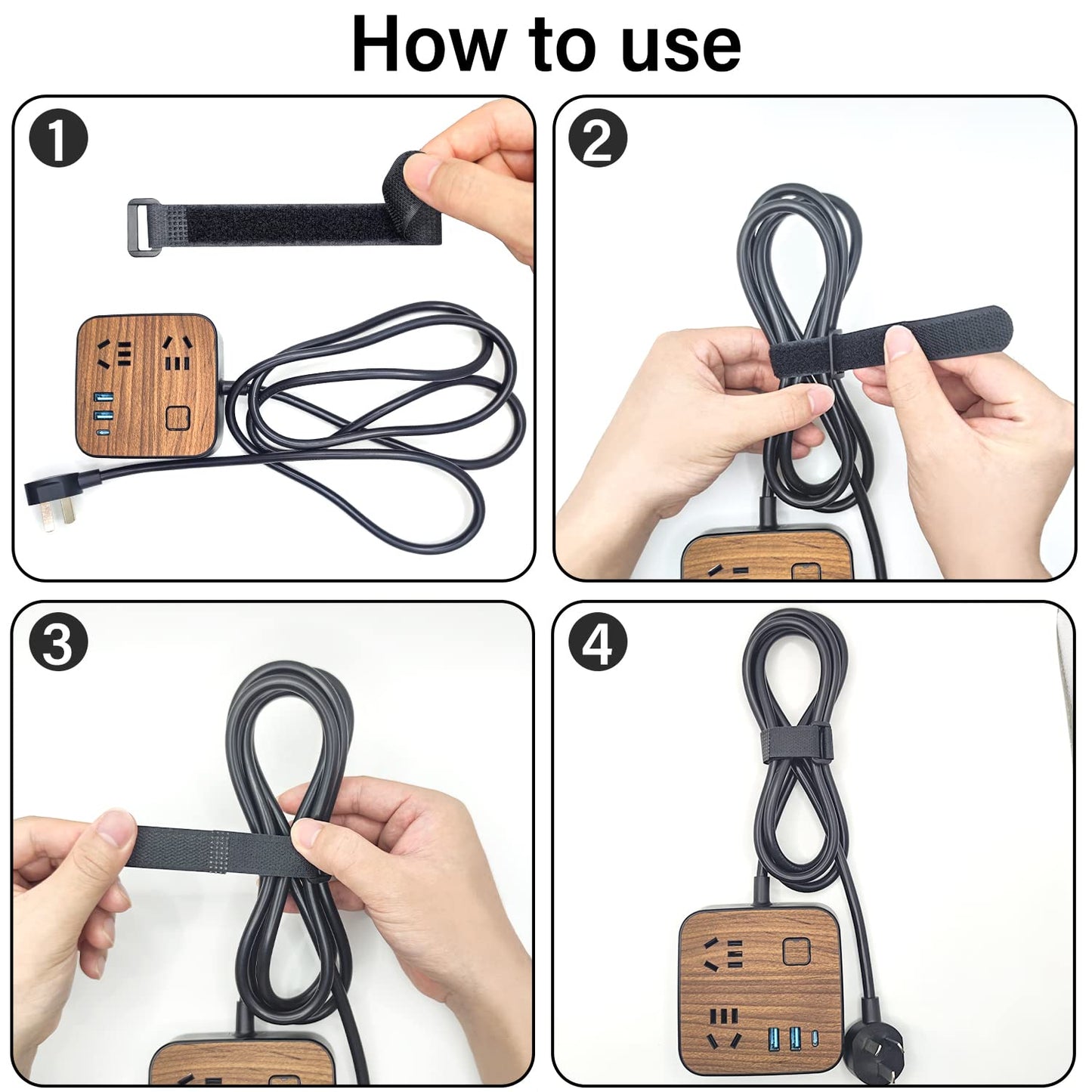 How to use

1

2

3

4