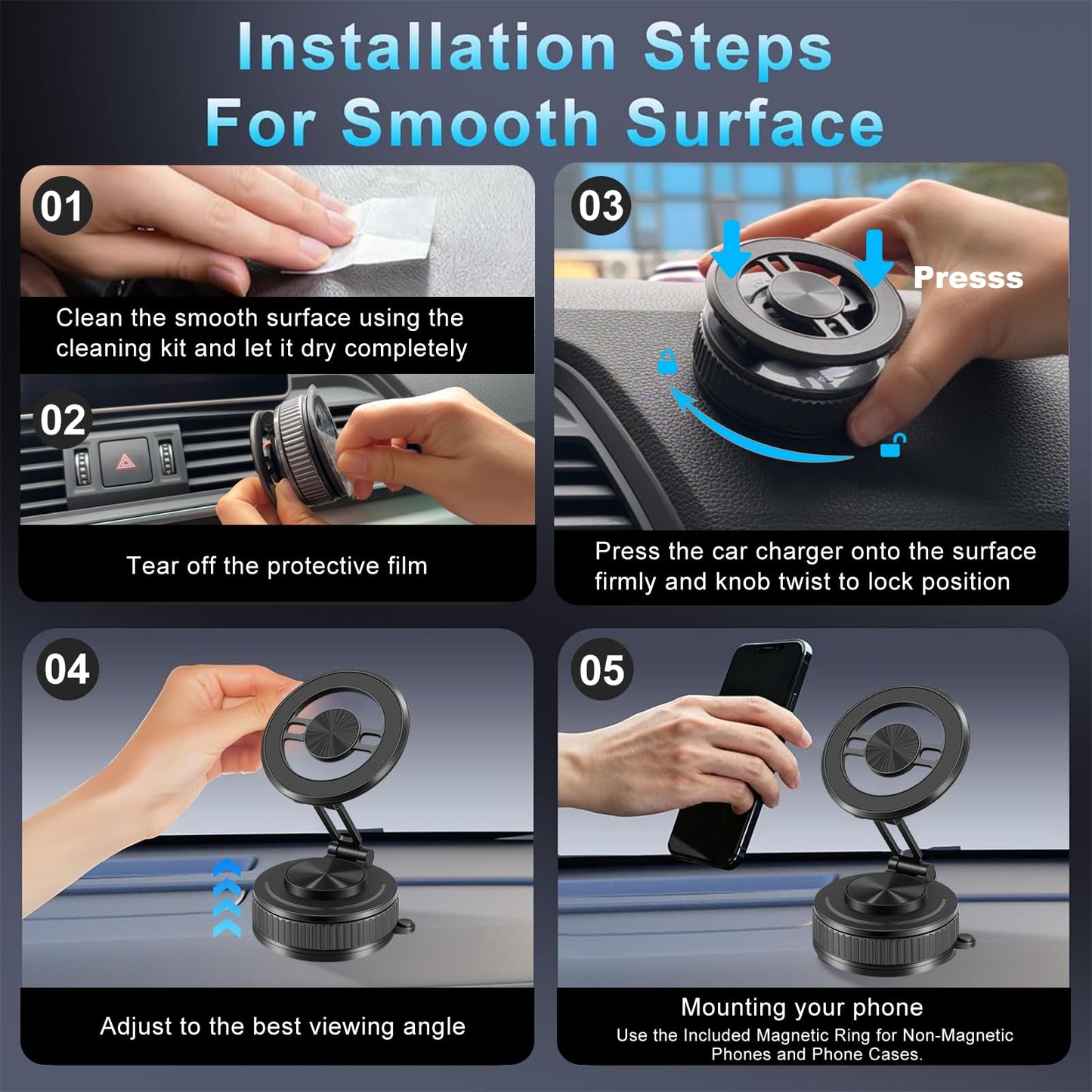 Installation Steps
For Smooth Surface

01

Clean the smooth surface using the cleaning kit and let it dry completely

02

Tear off the protective film

03

Presss

Press the car charger onto the surface firmly and knob twist to lock position

04

Adjust to the best viewing angle

05

Mounting your phone
Use the Included Magnetic Ring for Non-Magnetic Phones and Phone Cases.