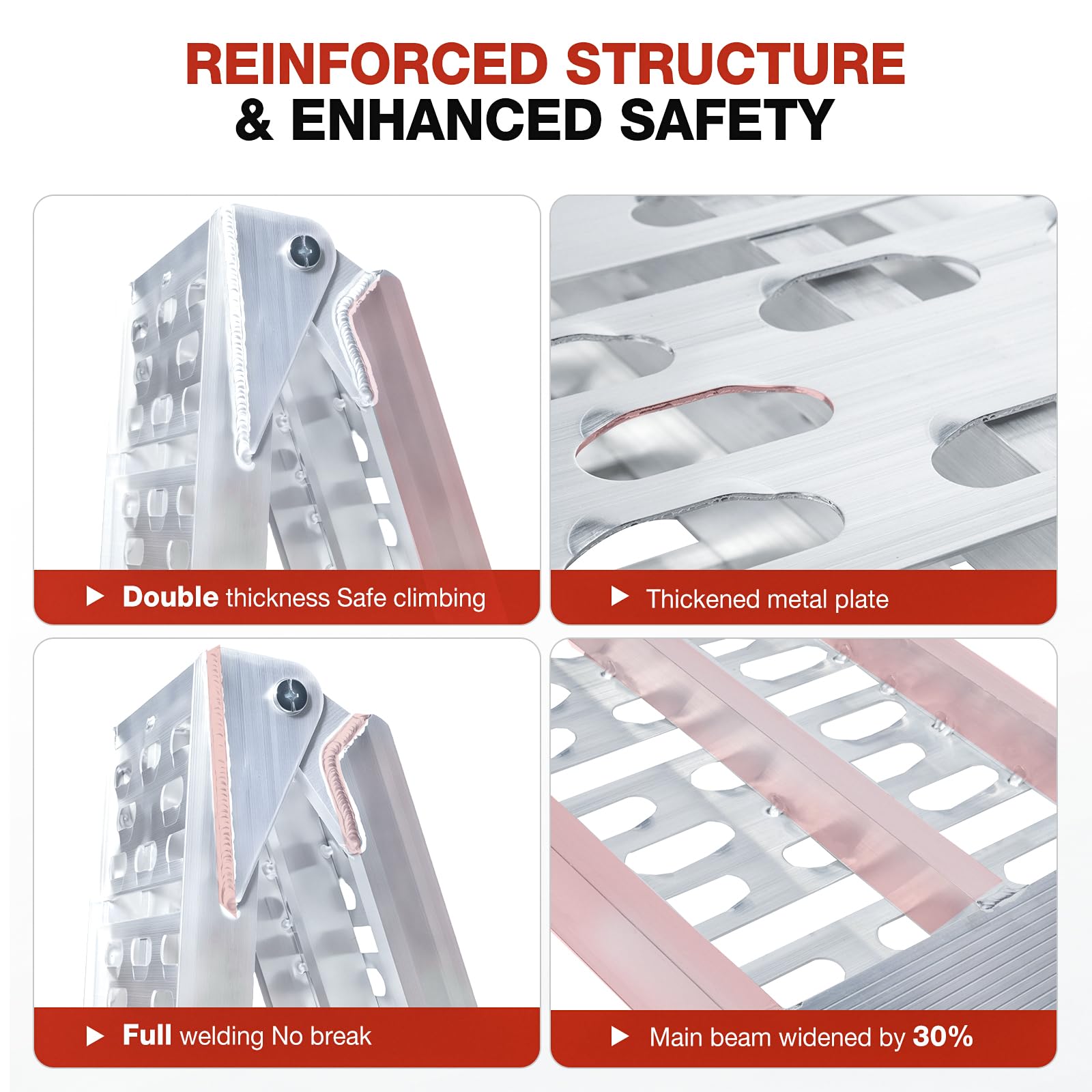 REINFORCED STRUCTURE
& ENHANCED SAFETY

▶ Double thickness Safe climbing

▶ Thickened metal plate

▶ Full welding No break

▶ Main beam widened by 30%