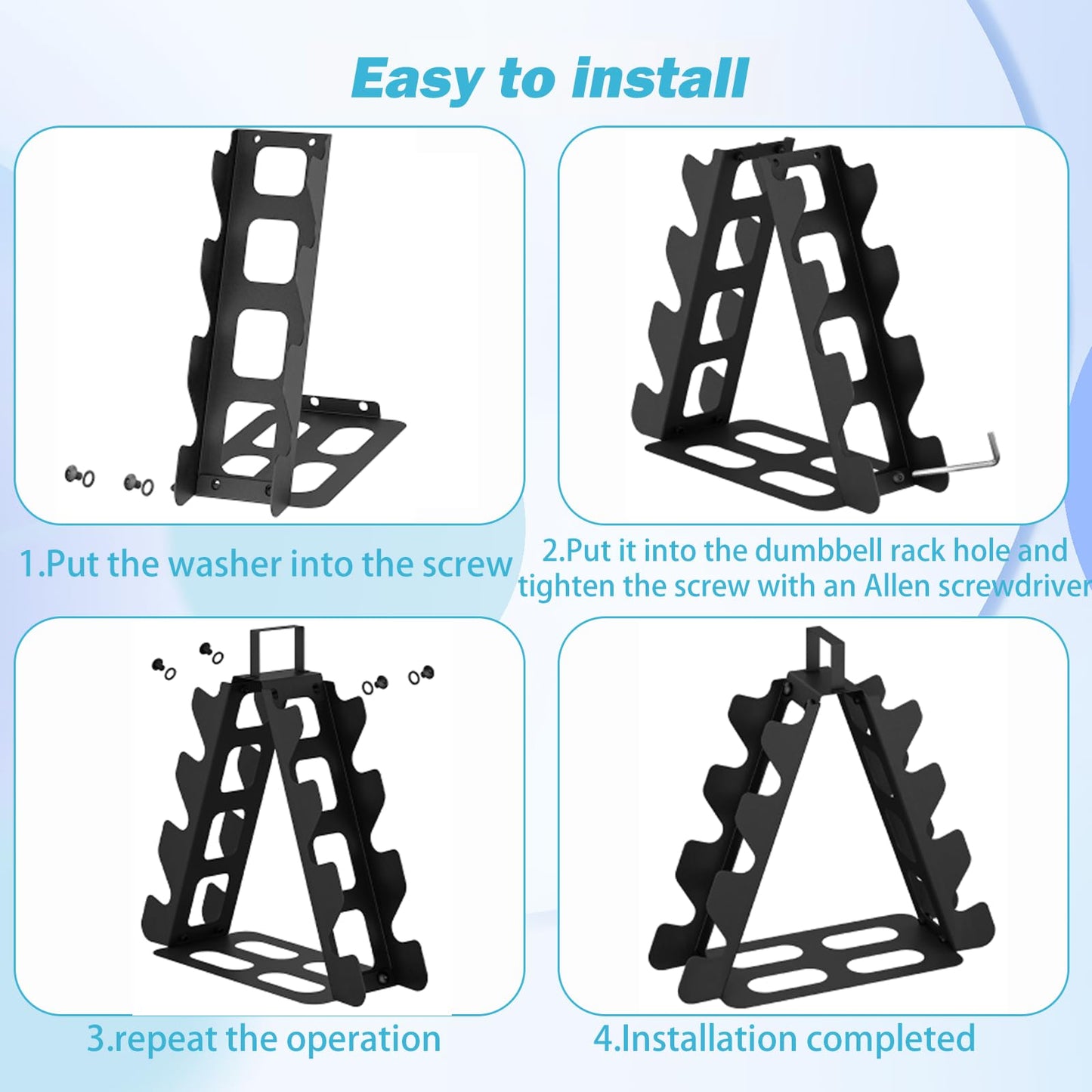 Easy to install

1.Put the washer into the screw

2.Put it into the dumbbell rack hole and tighten the screw with an Allen screwdriver

3.repeat the operation

4.Installation completed