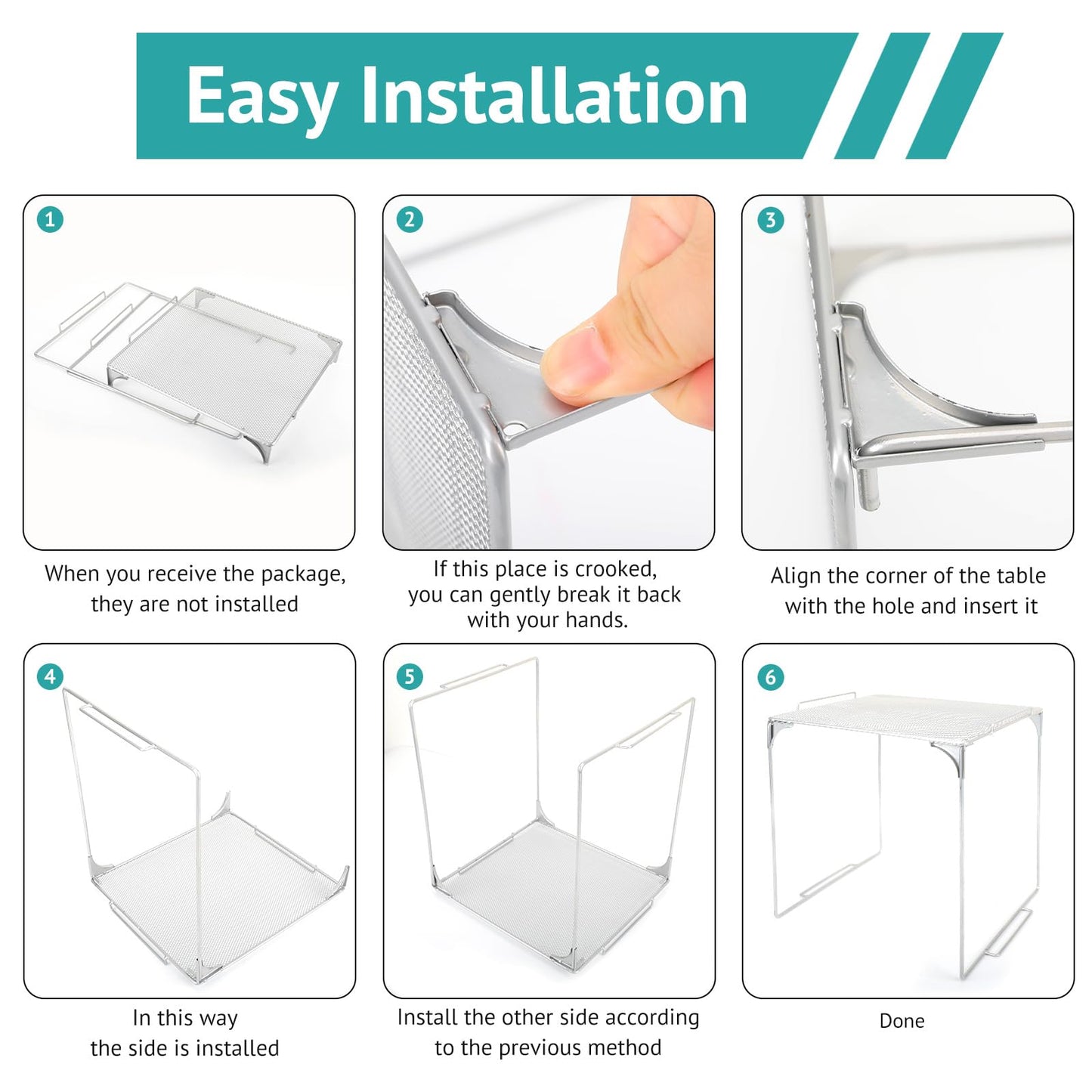 Easy Installation

1

When you receive the package, they are not installed

2

If this place is crooked, you can gently break it back with your hands.

3

Align the corner of the table with the hole and insert it

4

In this way the side is installed

5

Install the other side according to the previous method

6

Done