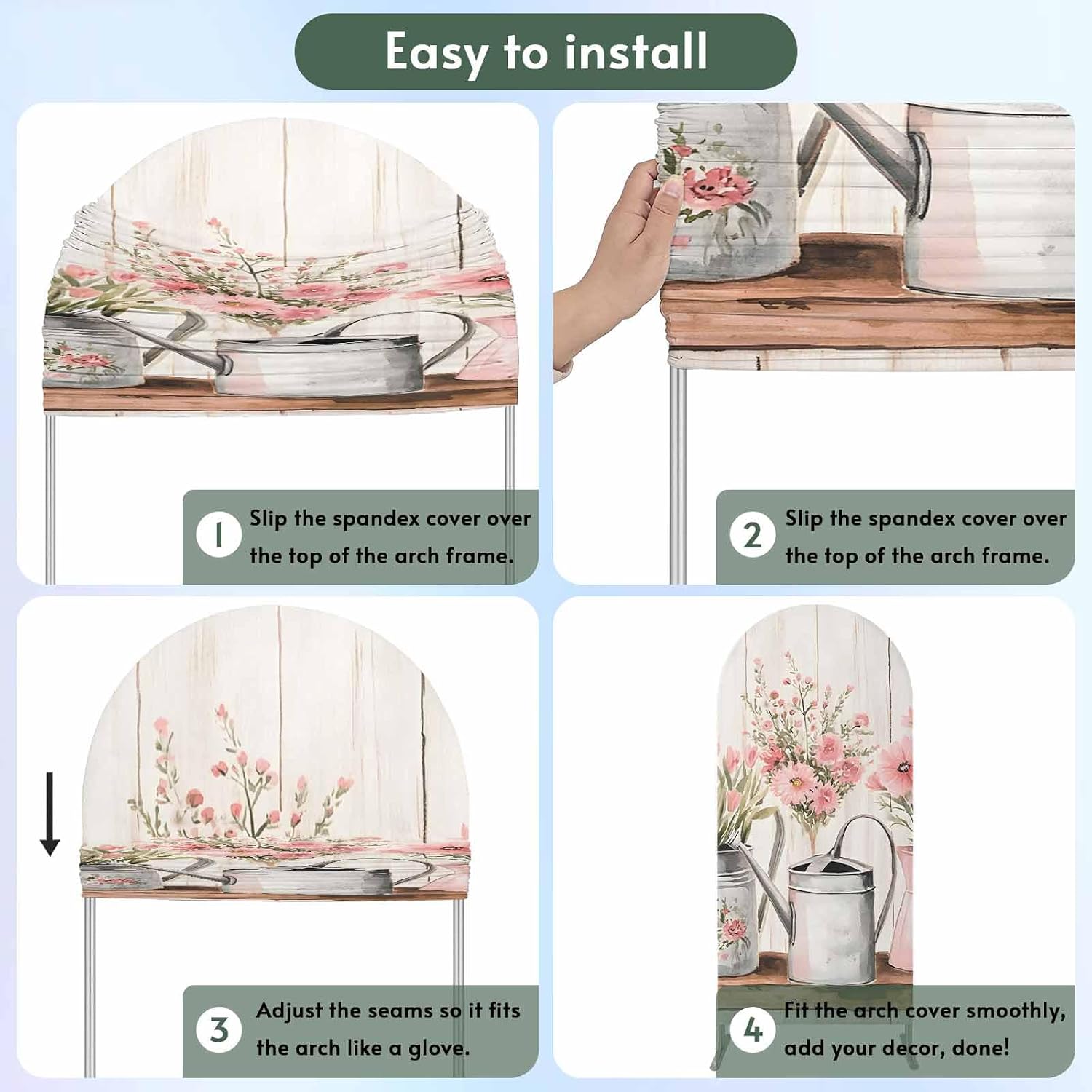 Easy to install

1 Slip the spandex cover over the top of the arch frame.

2 Slip the spandex cover over the top of the arch frame.

3 Adjust the seams so it fits the arch like a glove.

4 Fit the arch cover smoothly, add your decor, done!