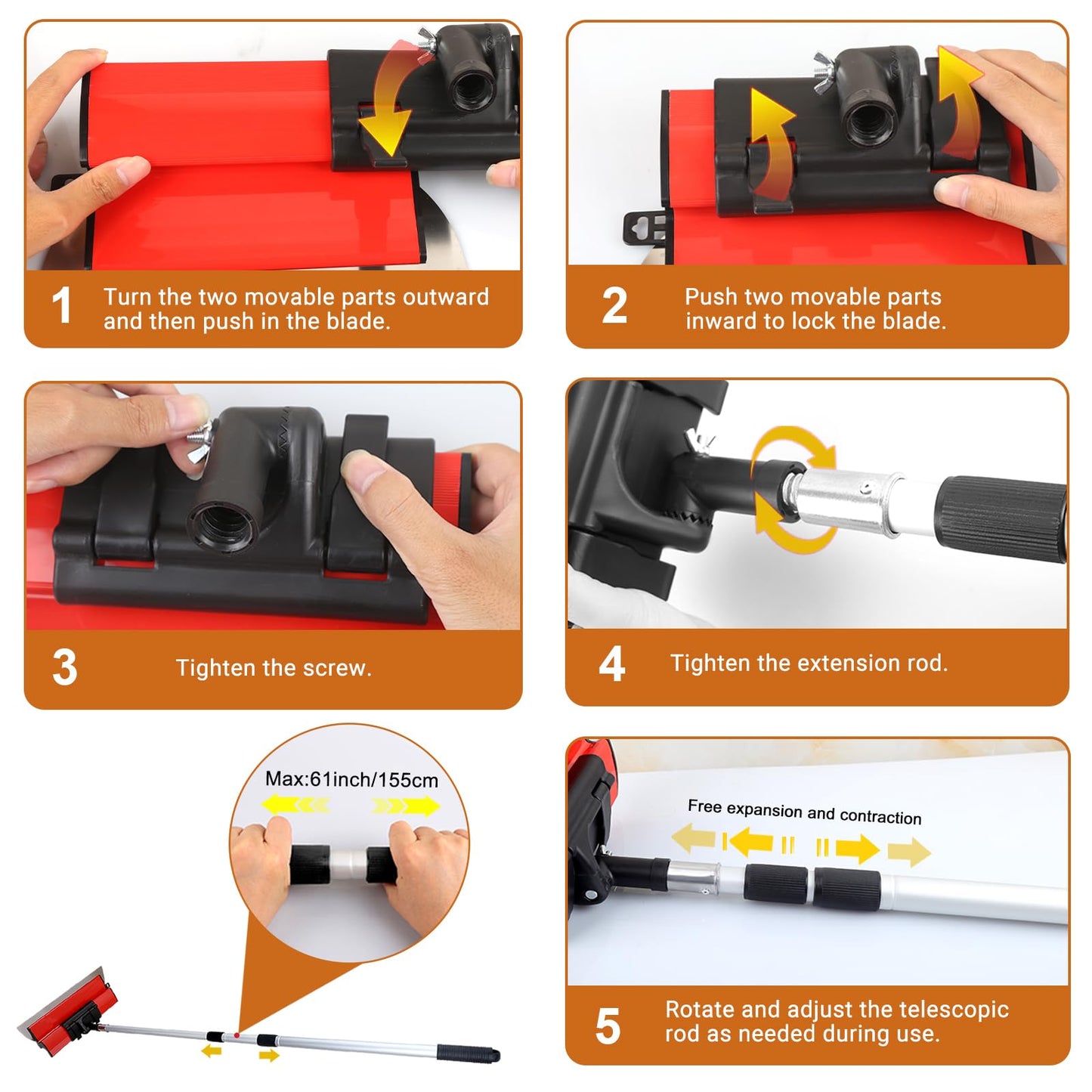 1 Turn the two movable parts outward and then push in the blade.

2 Push two movable parts inward to lock the blade.

3 Tighten the screw.

4 Tighten the extension rod.

Max:61inch/155cm

Free expansion and contraction

5 Rotate and adjust the telescopic rod as needed during use.