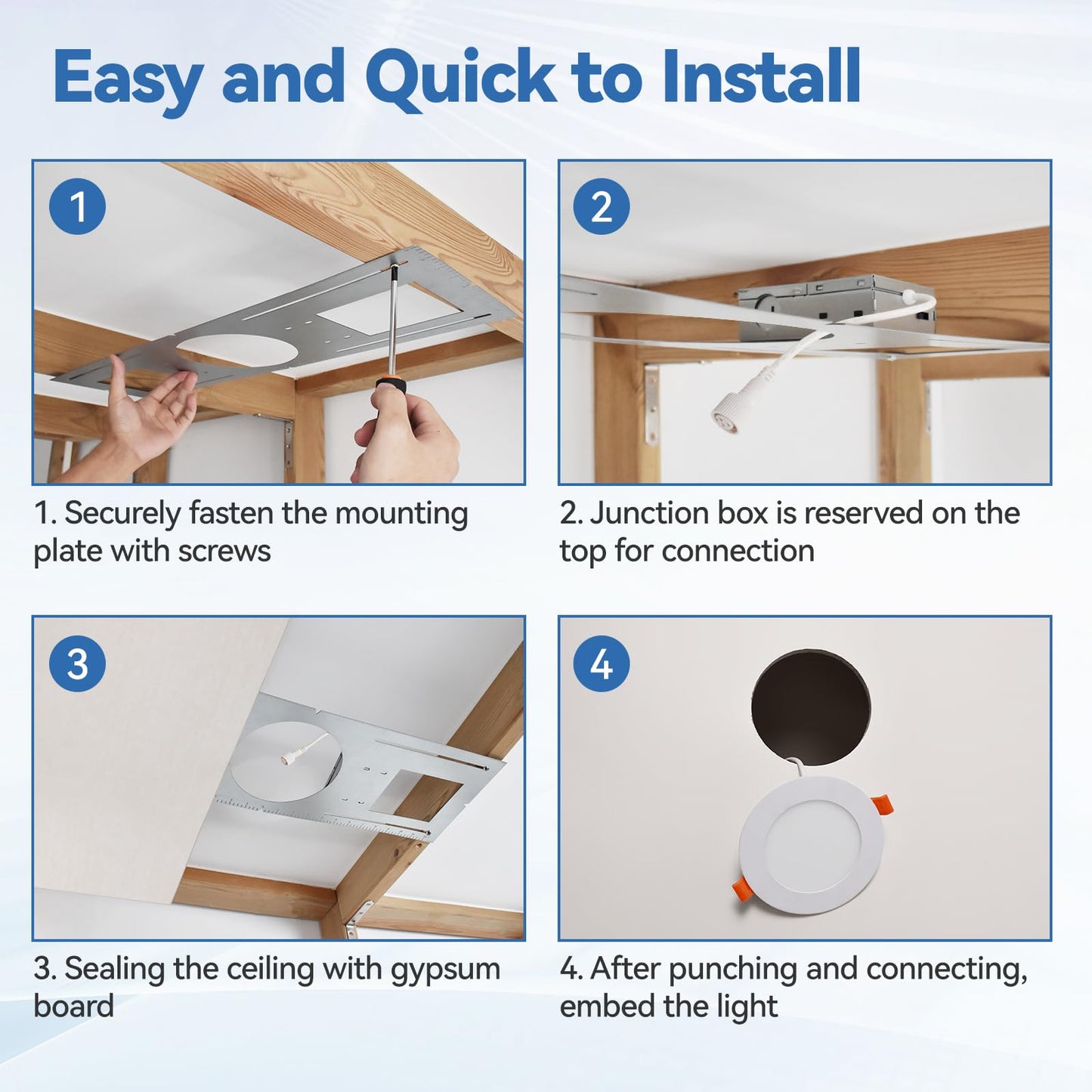 Easy and Quick to Install

1

1. Securely fasten the mounting plate with screws

2

2. Junction box is reserved on the top for connection

3

3. Sealing the ceiling with gypsum board

4

4. After punching and connecting, embed the light