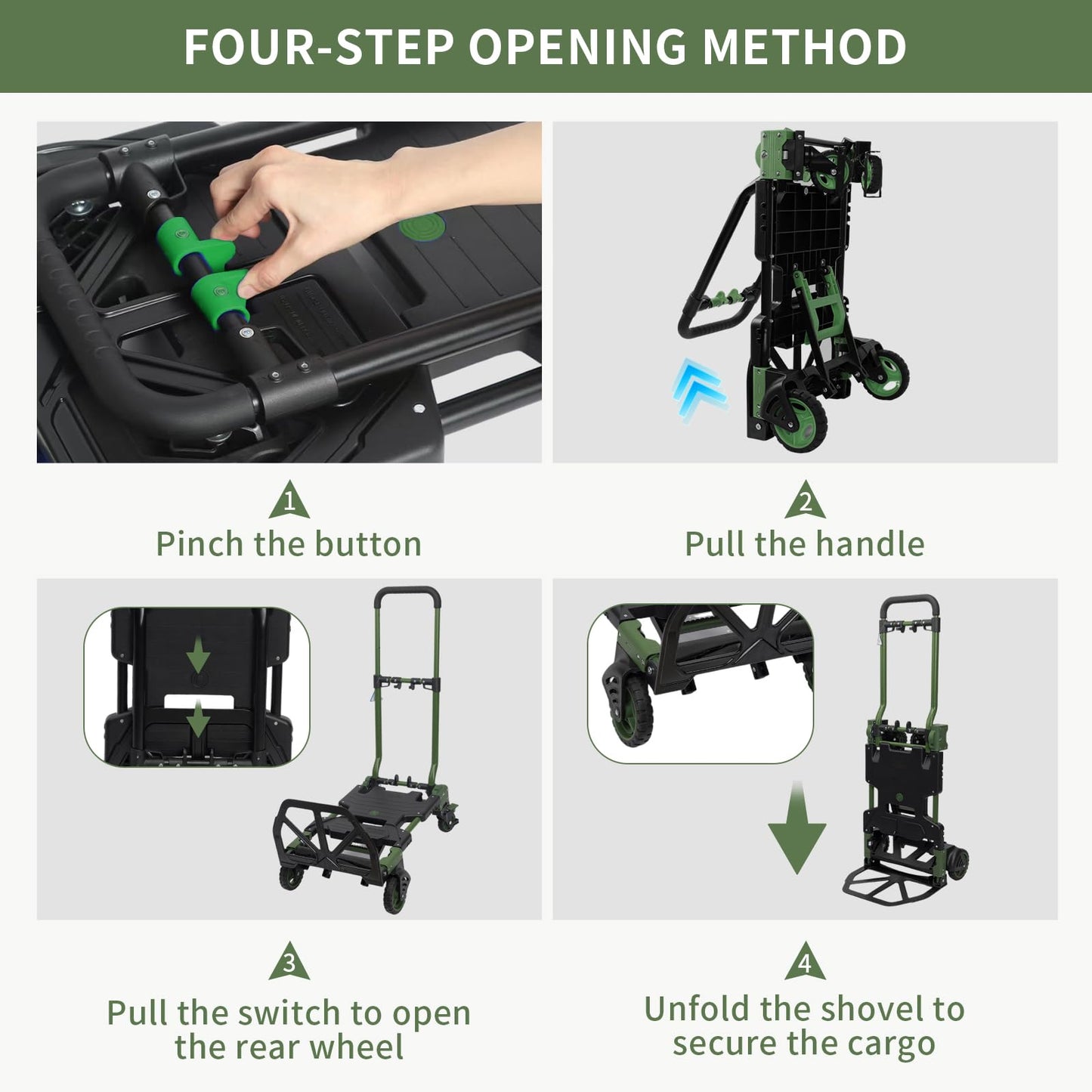 FOUR-STEP OPENING METHOD

1
Pinch the button

2
Pull the handle

3
Pull the switch to open the rear wheel

4
Unfold the shovel to secure the cargo