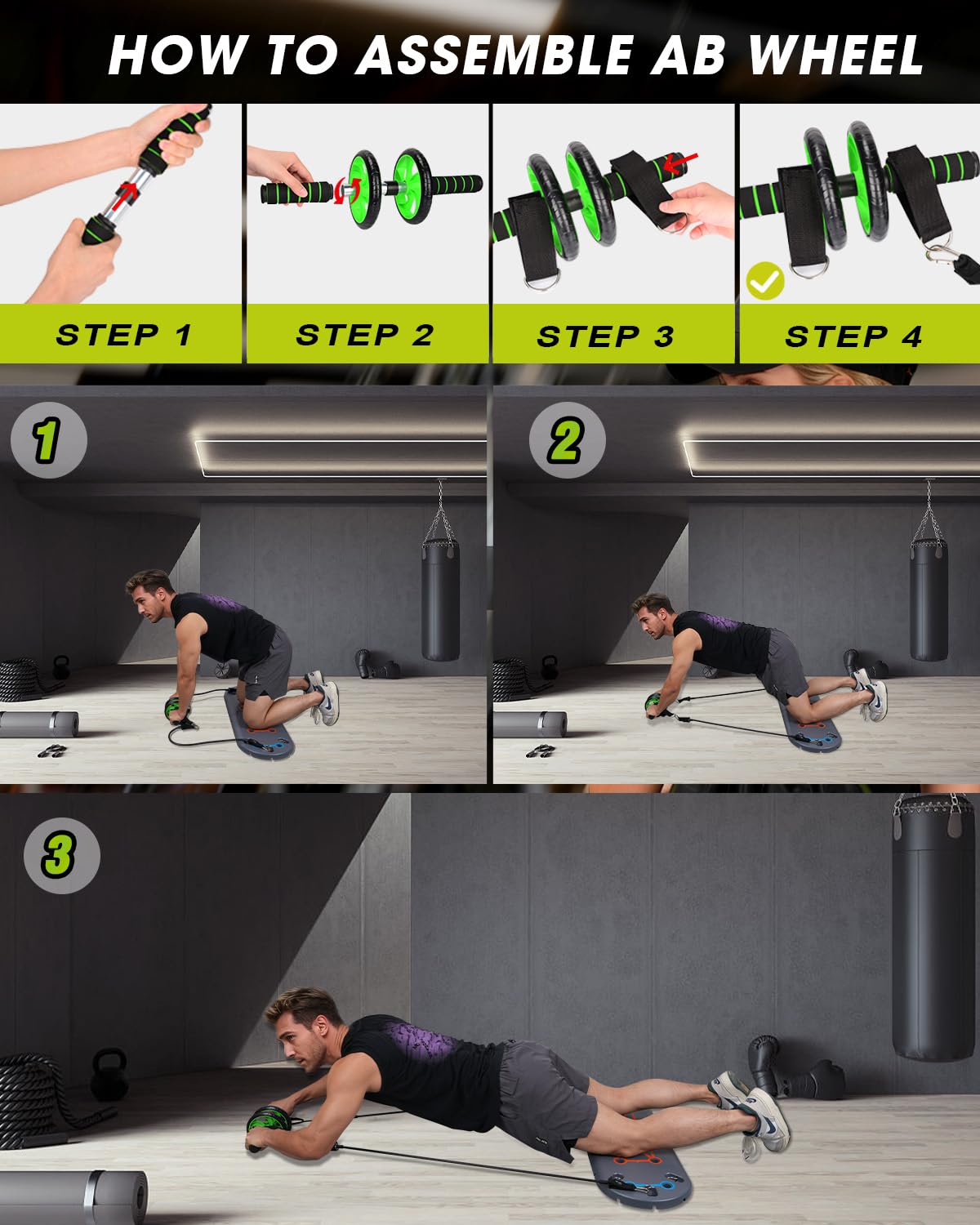 HOW TO ASSEMBLE AB WHEEL

STEP 1

STEP 2

STEP 3

STEP 4

1

2

3