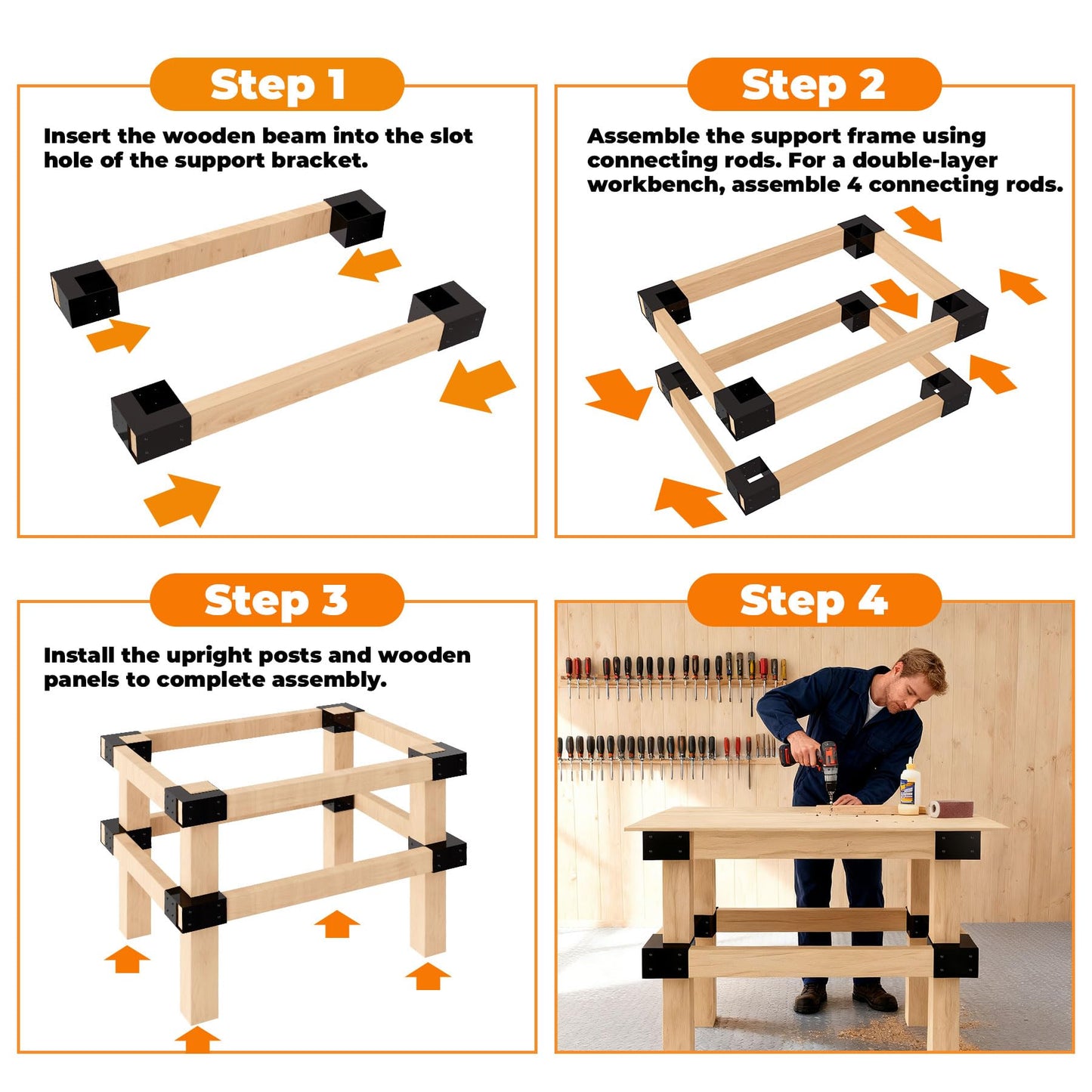 Step 1

Insert the wooden beam into the slot hole of the support bracket.

Step 2

Assemble the support frame using connecting rods. For a double-layer workbench, assemble 4 connecting rods.

Step 3

Install the upright posts and wooden panels to complete assembly.

Step 4