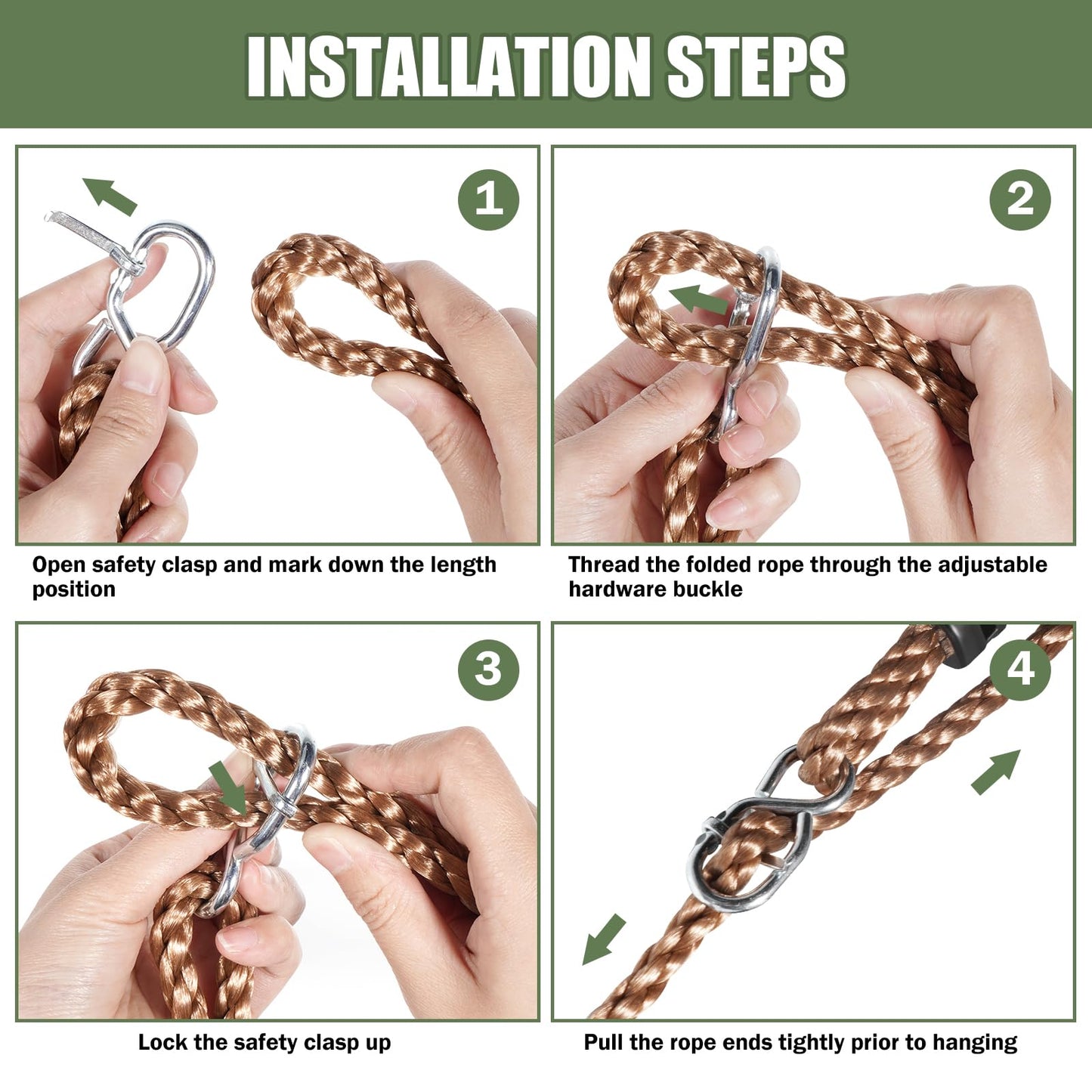 INSTALLATION STEPS

1

Open safety clasp and mark down the length position

2

Thread the folded rope through the adjustable hardware buckle

3

Lock the safety clasp up

4

Pull the rope ends tightly prior to hanging