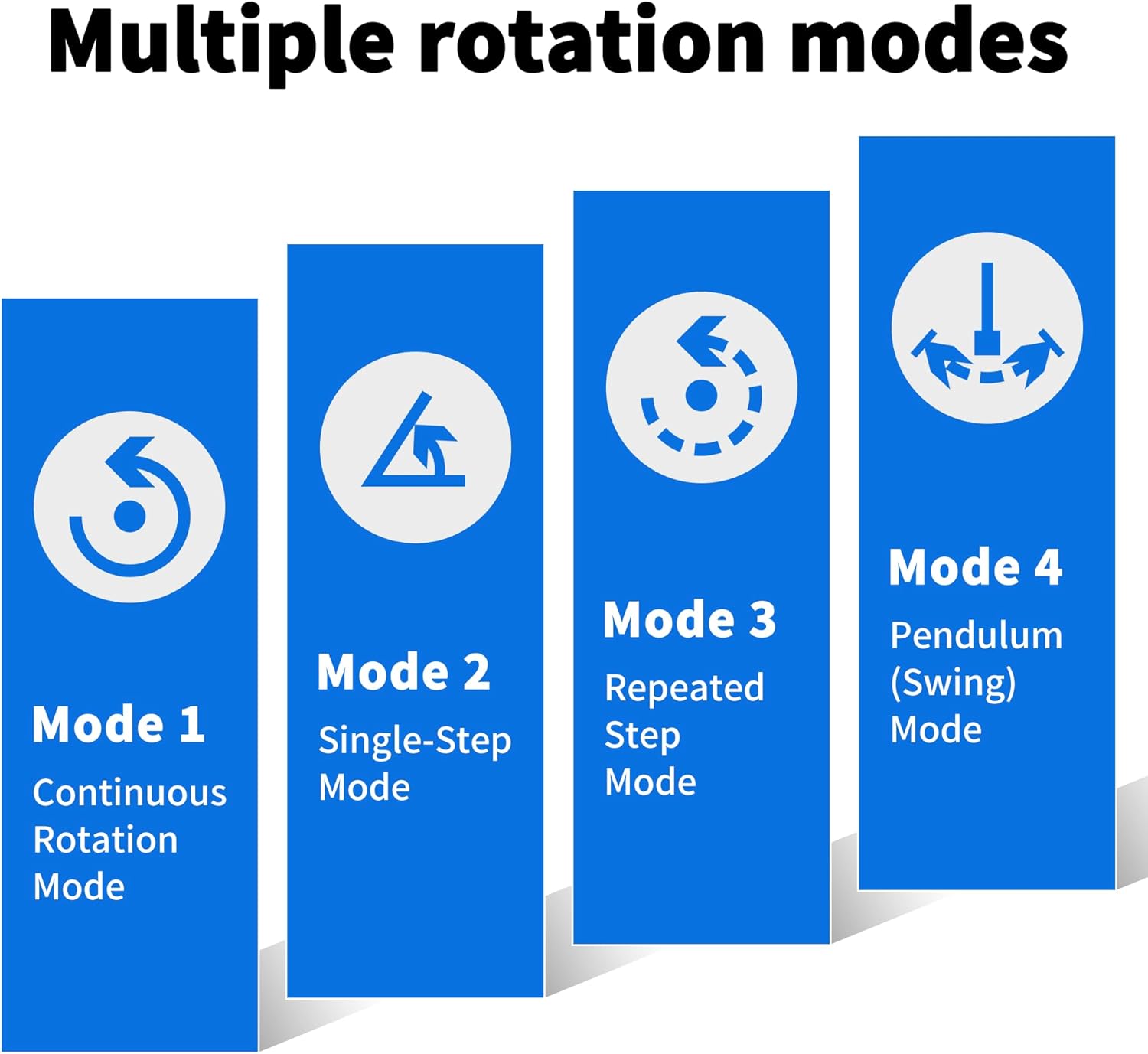 Multiple rotation modes

Mode 1
Continuous Rotation Mode

Mode 2
Single-Step Mode

Mode 3
Repeated Step Mode

Mode 4
Pendulum (Swing) Mode