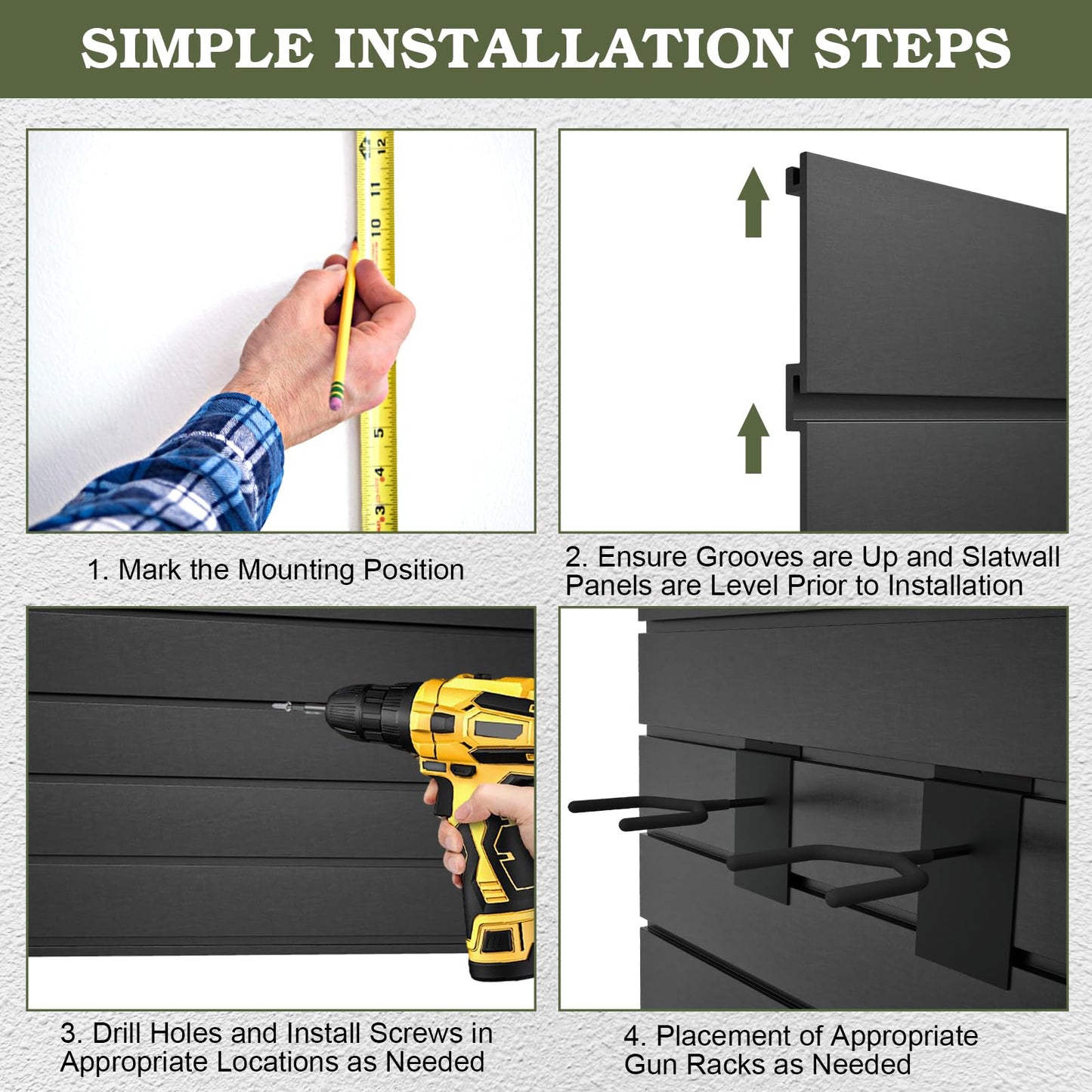 SIMPLE INSTALLATION STEPS

12
11
10
5
4
3

1. Mark the Mounting Position

2. Ensure Grooves are Up and Slatwall Panels are Level Prior to Installation

3. Drill Holes and Install Screws in Appropriate Locations as Needed

4. Placement of Appropriate Gun Racks as Needed