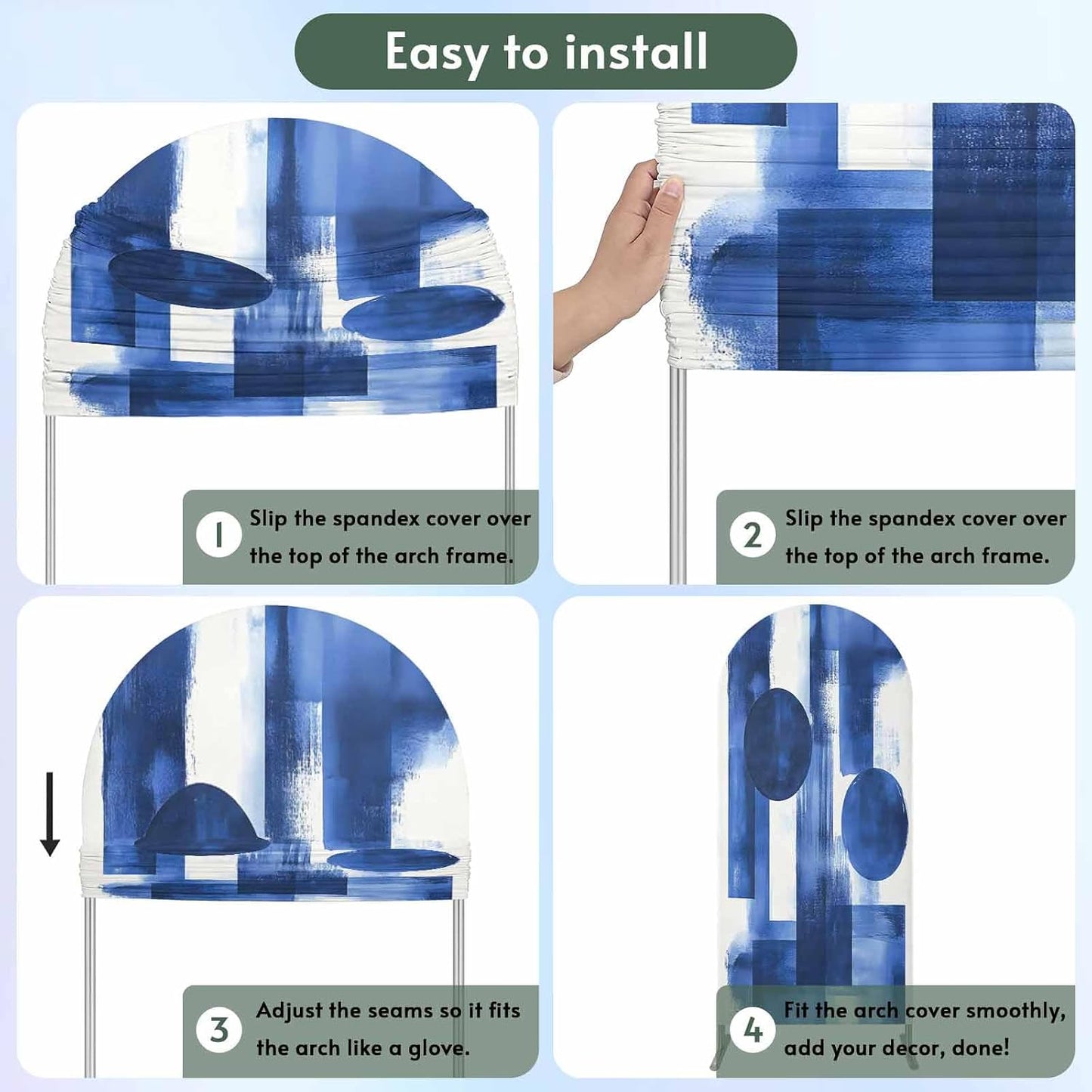 Easy to install

1 Slip the spandex cover over the top of the arch frame.

2 Slip the spandex cover over the top of the arch frame.

3 Adjust the seams so it fits the arch like a glove.

4 Fit the arch cover smoothly, add your decor, done!