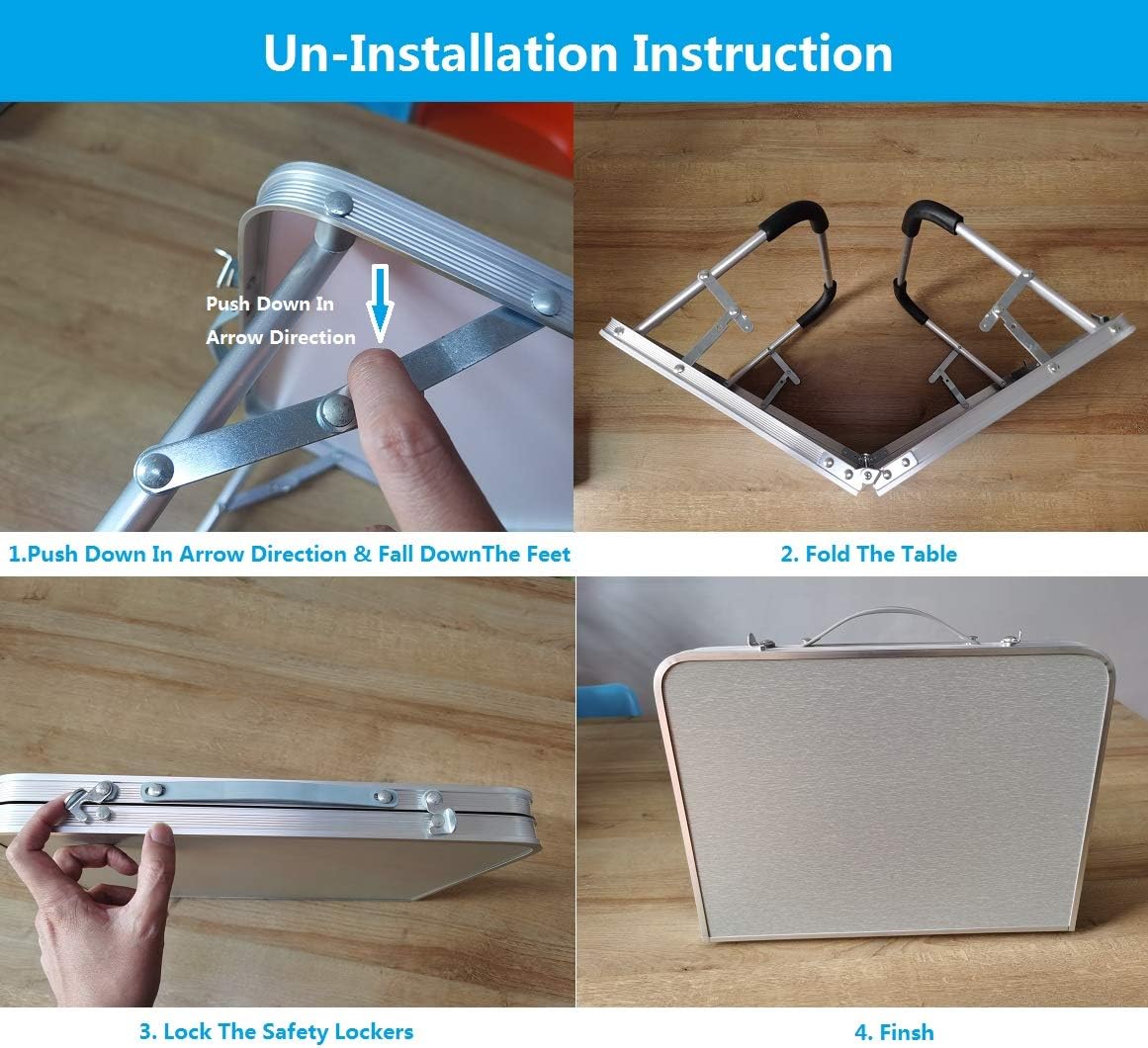 Un-Installation Instruction

Push Down In Arrow Direction

1.Push Down In Arrow Direction & Fall DownThe Feet

2. Fold The Table

3. Lock The Safety Lockers

4. Finsh