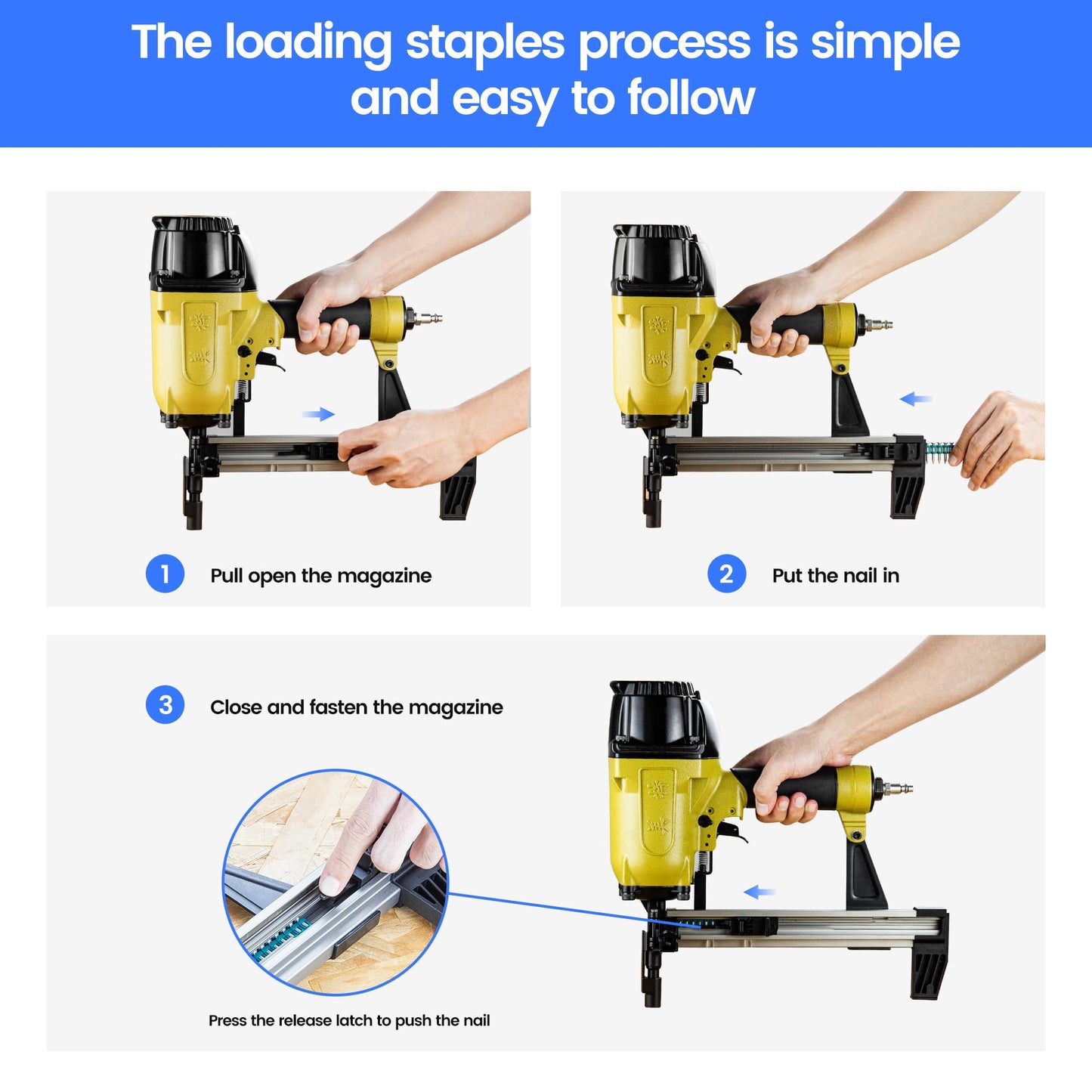 The loading staples process is simple and easy to follow

1 Pull open the magazine

2 Put the nail in

3 Close and fasten the magazine

Press the release latch to push the nail