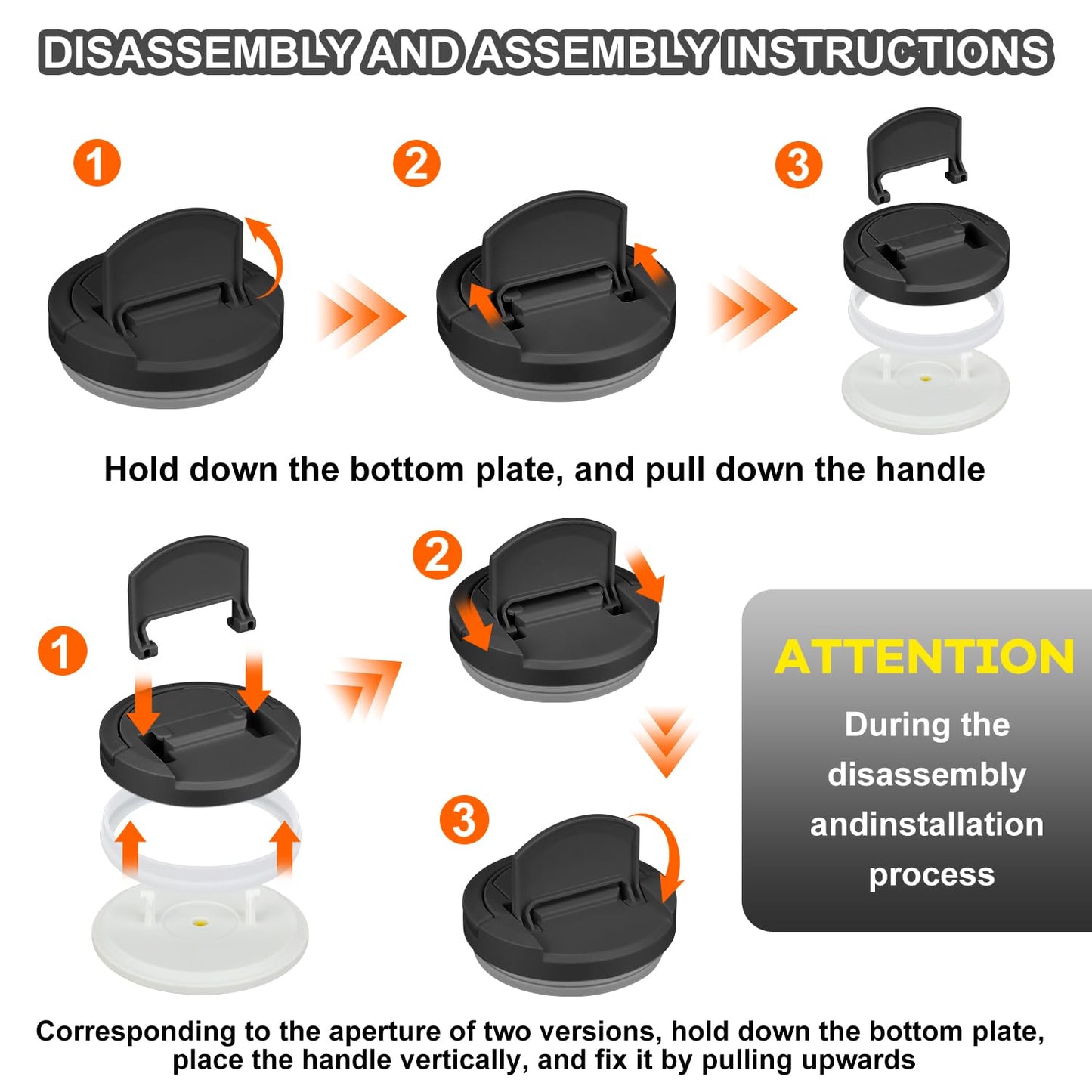 DISASSEMBLY AND ASSEMBLY INSTRUCTIONS

1

2

3

Hold down the bottom plate, and pull down the handle

1

2

3

ATTENTION

During the disassembly andinstallation process

Corresponding to the aperture of two versions, hold down the bottom plate, place the handle vertically, and fix it by pulling upwards